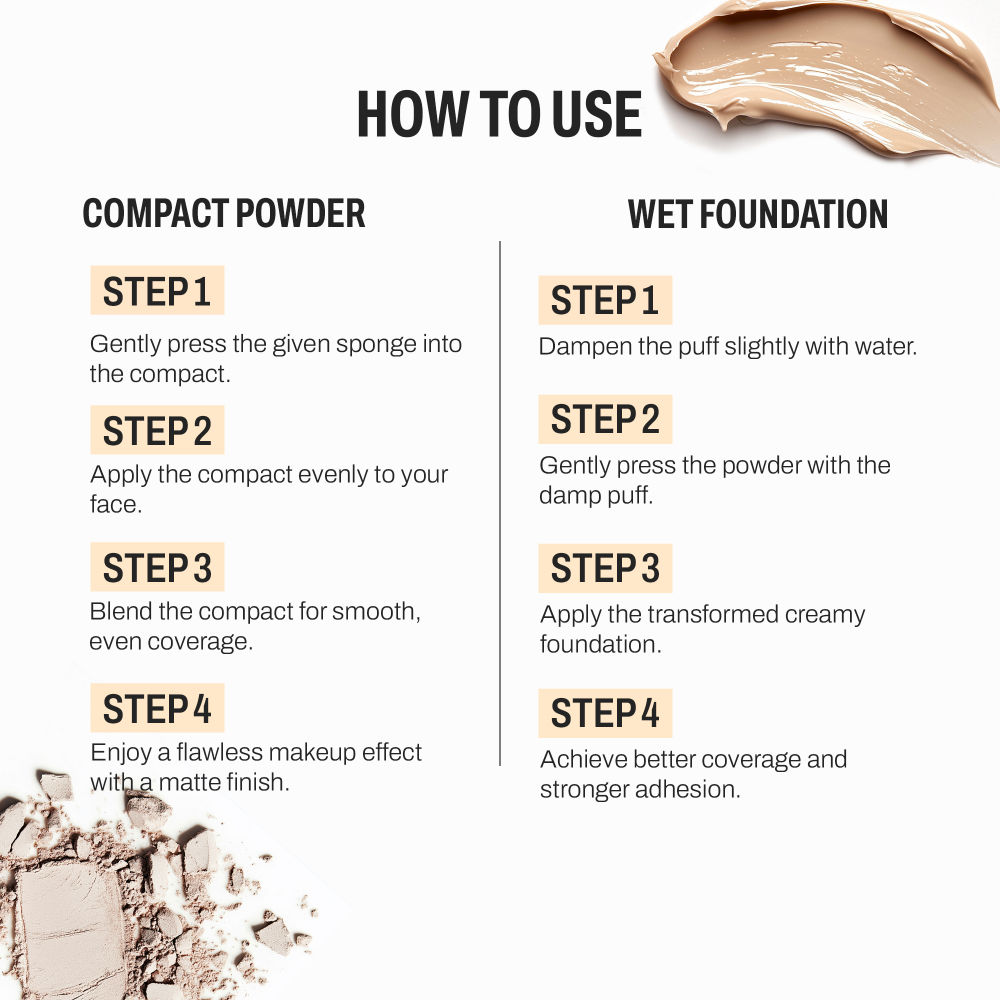 HOW TO USE

COMPACT POWDER

STEP 1

Gently press the given sponge into the compact.

STEP 2

Apply the compact evenly to your face.

STEP 3

Blend the compact for smooth, even coverage.

STEP 4

Enjoy a flawless makeup effect with a matte finish.

WET FOUNDATION

STEP 1

Dampen the puff slightly with water.

STEP 2

Gently press the powder with the damp puff.

STEP 3

Apply the transformed creamy foundation.

STEP 4

Achieve better coverage and stronger adhesion.