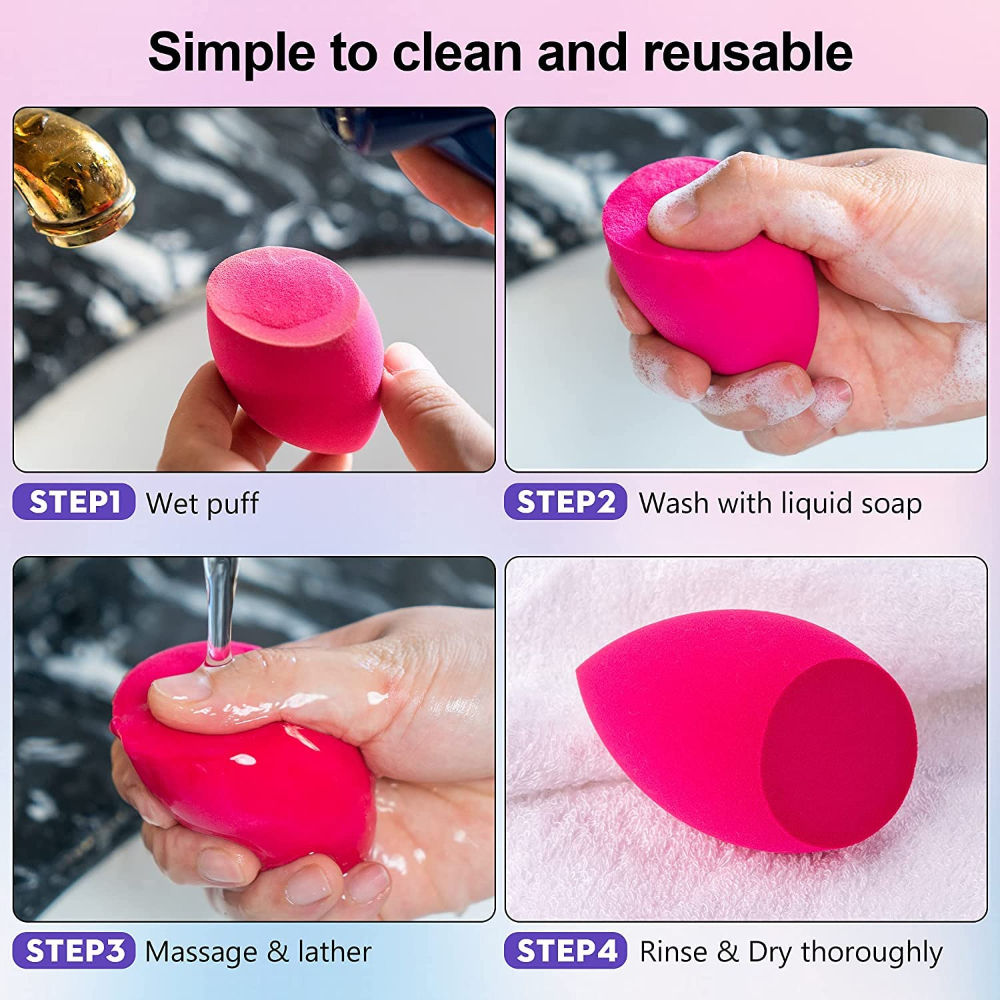 Simple to clean and reusable

STEP1 Wet puff

STEP2 Wash with liquid soap

STEP3 Massage & lather

STEP4 Rinse & Dry thoroughly