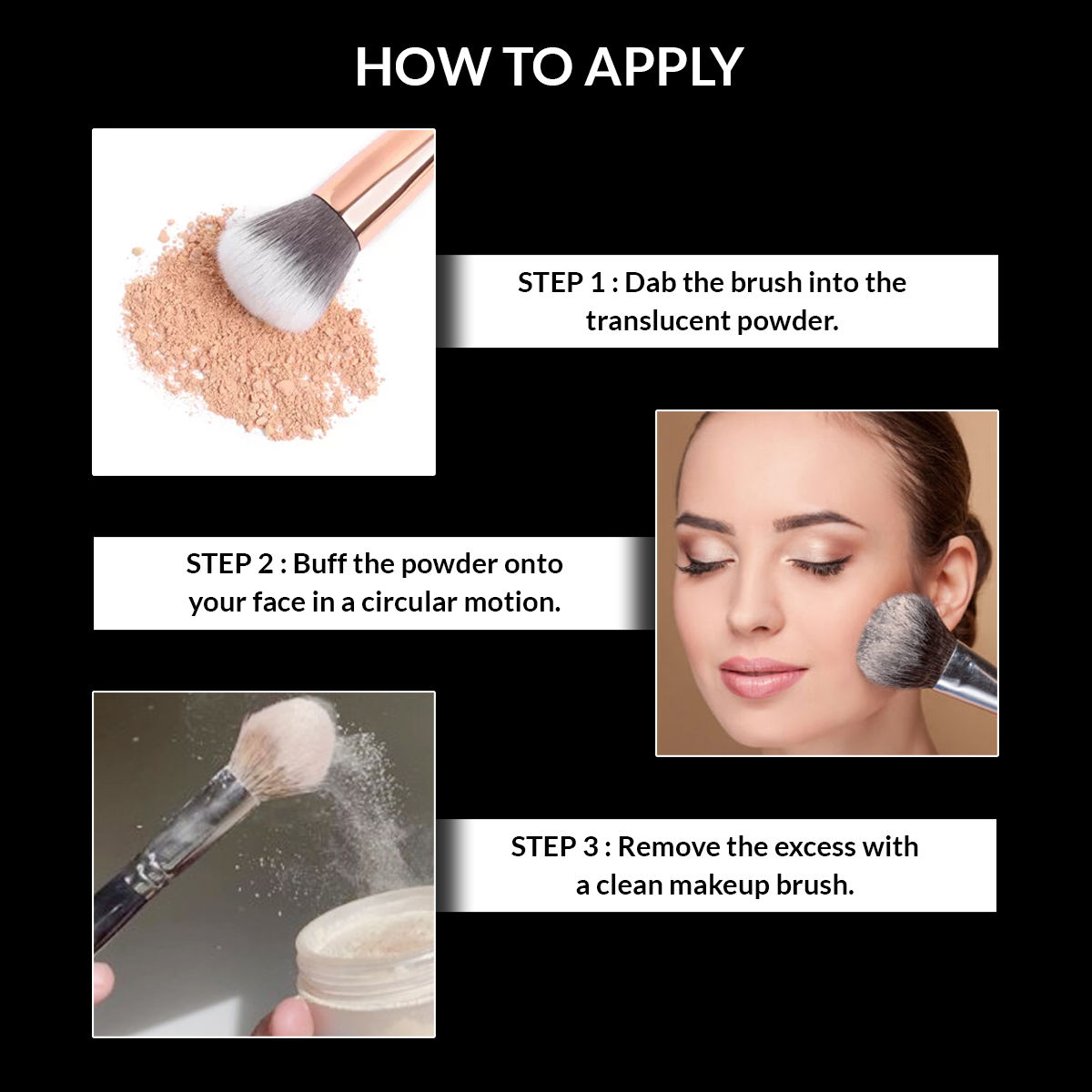 HOW TO APPLY

STEP 1 : Dab the brush into the translucent powder.

STEP 2 : Buff the powder onto your face in a circular motion.

STEP 3 : Remove the excess with a clean makeup brush.