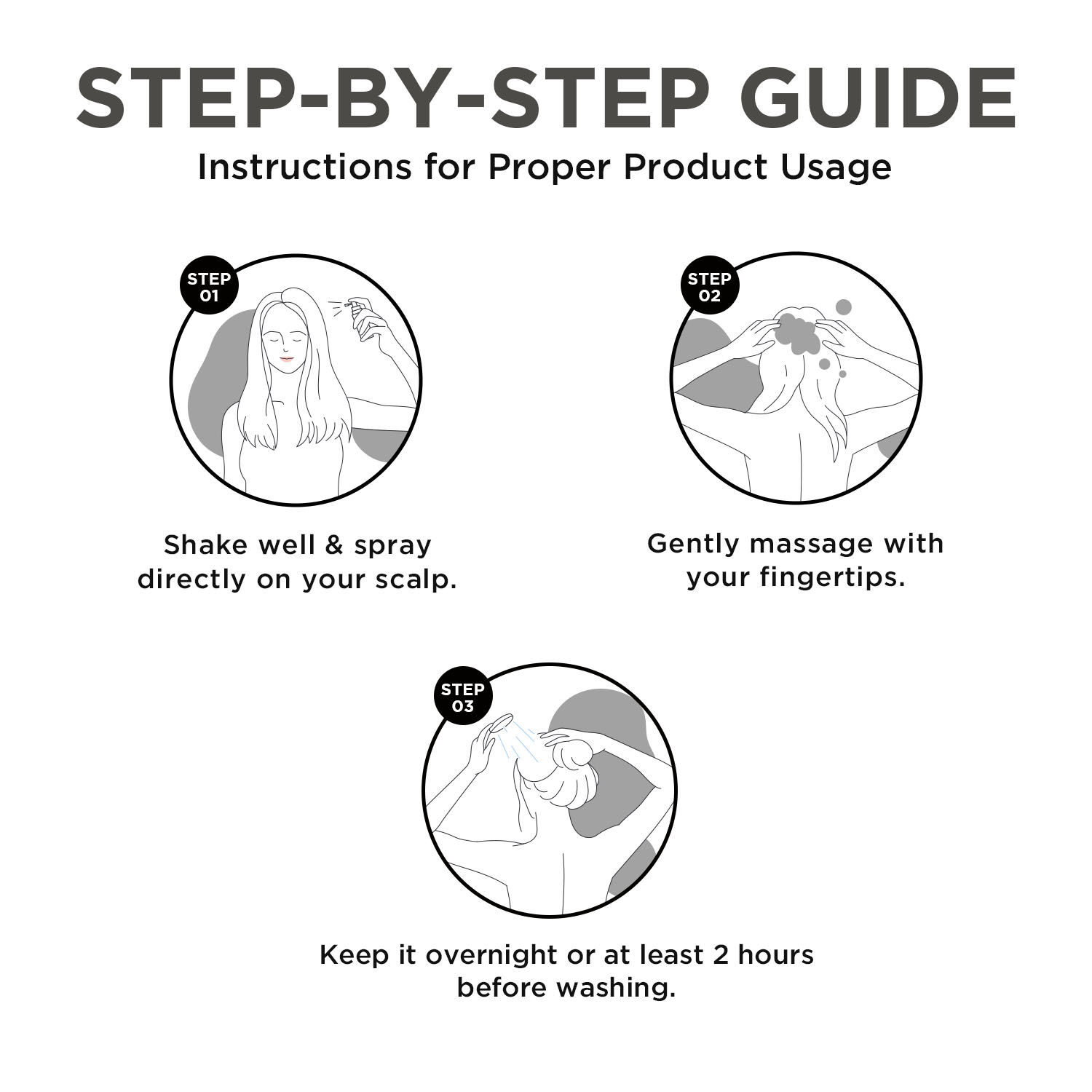 STEP-BY-STEP GUIDE
Instructions for Proper Product Usage

STEP 01

Shake well & spray directly on your scalp.

STEP 02

Gently massage with your fingertips.

STEP 03

Keep it overnight or at least 2 hours before washing.