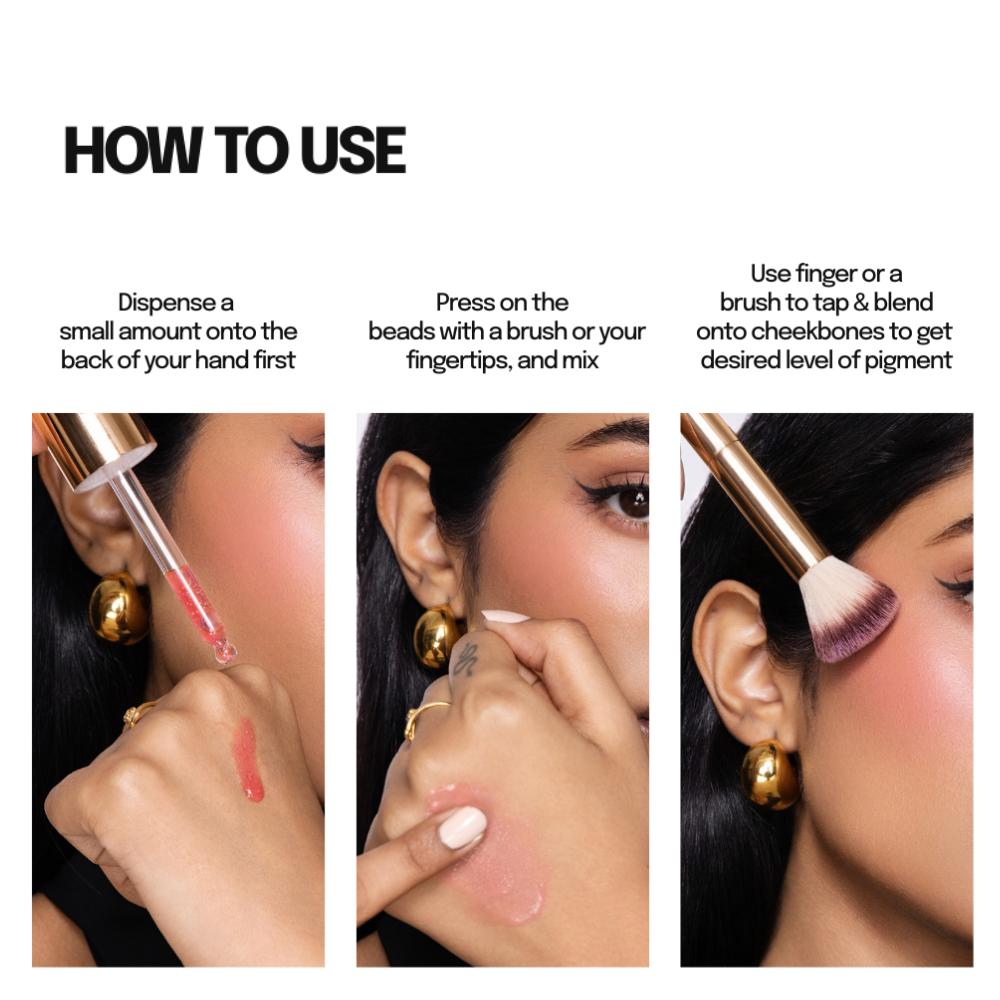 HOW TO USE

Dispense a small amount onto the back of your hand first

Press on the beads with a brush or your fingertips, and mix

Use finger or a brush to tap & blend onto cheekbones to get desired level of pigment