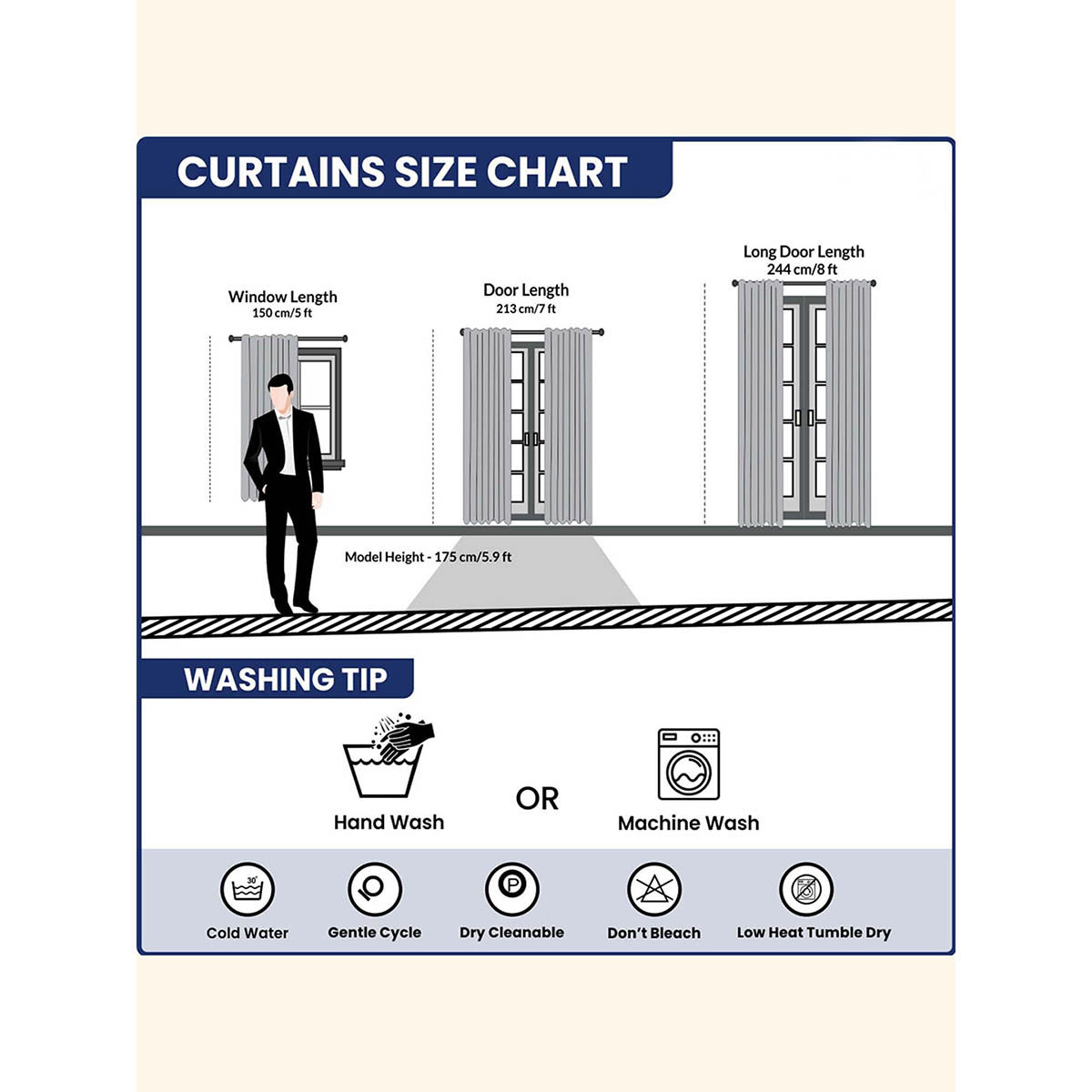 CURTAINS SIZE CHART

Window Length
150 cm/5 ft

Door Length
213 cm/7 ft

Long Door Length
244 cm/8 ft

Model Height - 175 cm/5.9 ft

WASHING TIP

Hand Wash

OR

Machine Wash

30°

Cold Water

Gentle Cycle

P

Dry Cleanable

Don't Bleach

Low Heat Tumble Dry