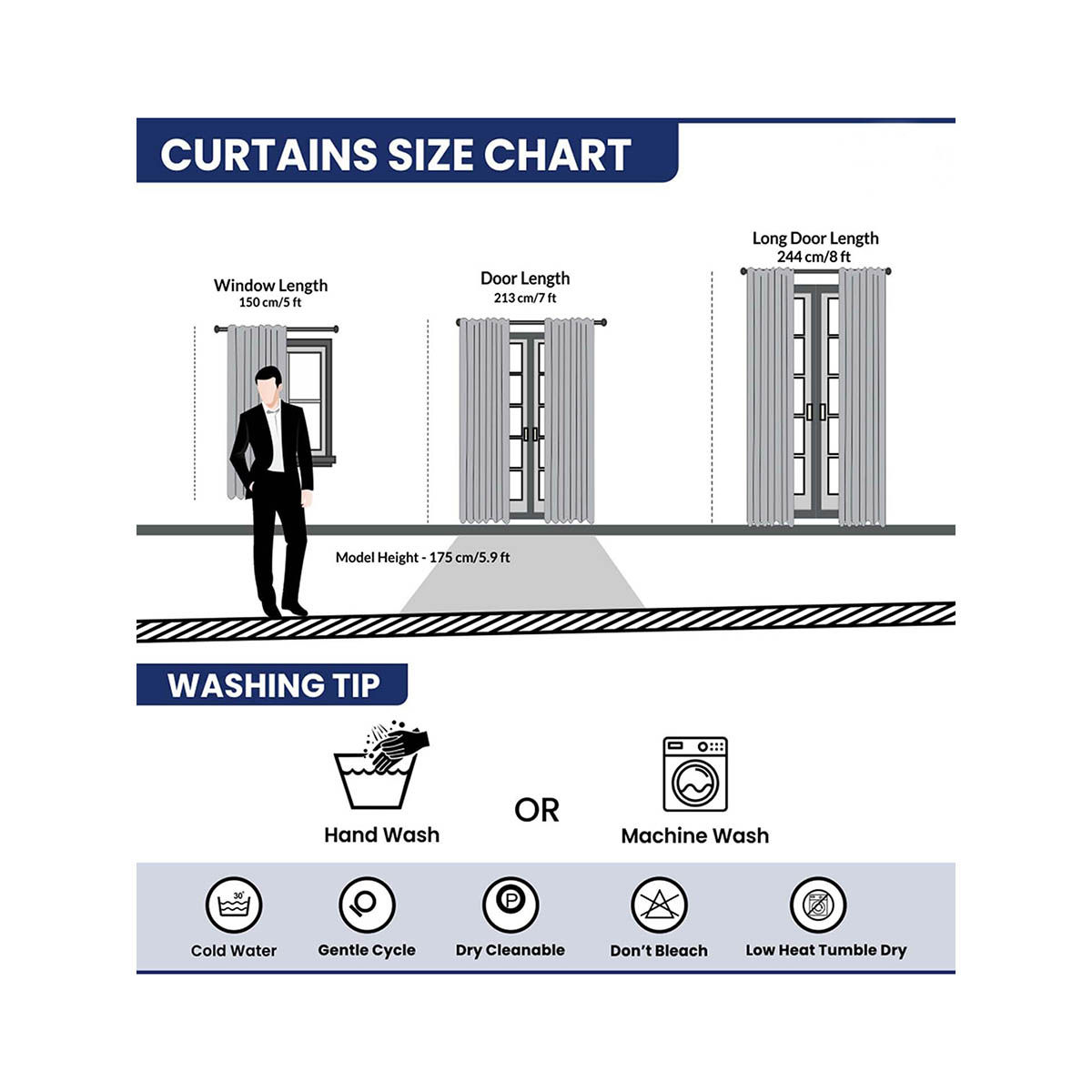 CURTAINS SIZE CHART

Window Length
150 cm/5 ft

Door Length
213 cm/7 ft

Long Door Length
244 cm/8 ft

Model Height - 175 cm/5.9 ft

WASHING TIP

Hand Wash

OR

Machine Wash

30°

Cold Water

Gentle Cycle

P

Dry Cleanable

Don't Bleach

Low Heat Tumble Dry