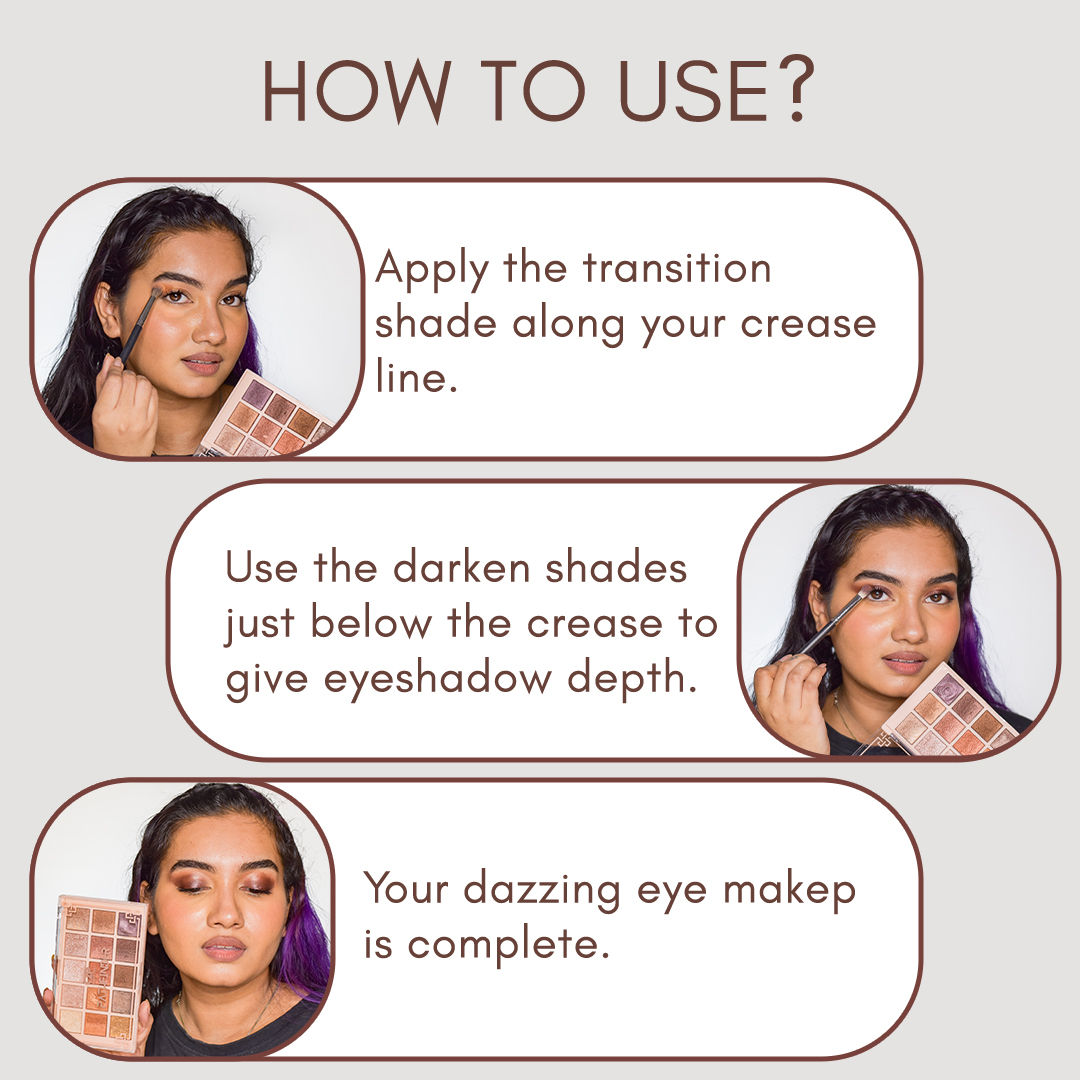 HOW TO USE?

Apply the transition shade along your crease line.

Use the darken shades just below the crease to give eyeshadow depth.

Your dazzing eye makep is complete.