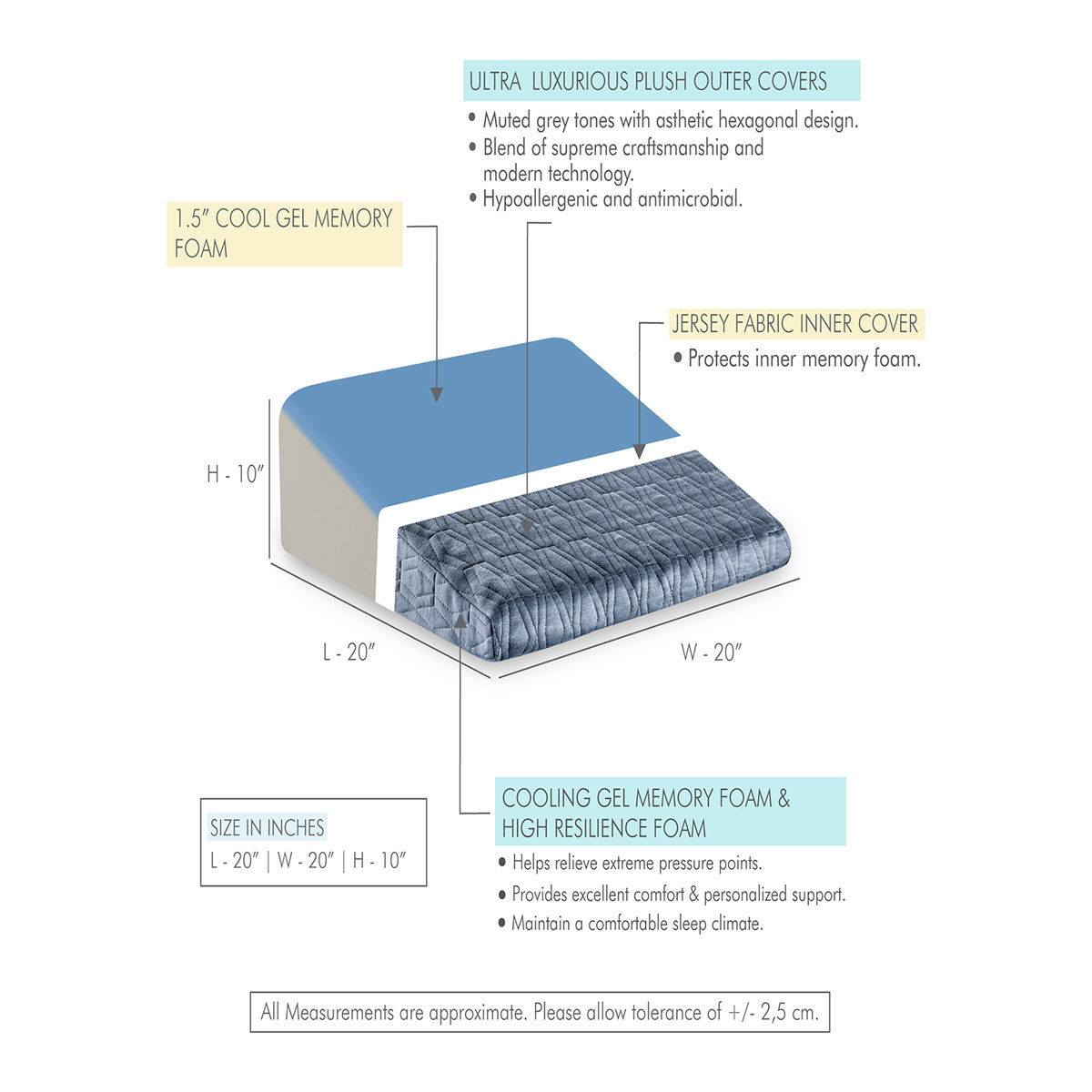 ULTRA LUXURIOUS PLUSH OUTER COVERS
• Muted grey tones with asthetic hexagonal design.
• Blend of supreme craftsmanship and modern technology.
• Hypoallergenic and antimicrobial.

1.5" COOL GEL MEMORY FOAM

JERSEY FABRIC INNER COVER
• Protects inner memory foam.

H - 10"

L - 20"

W - 20"

SIZE IN INCHES
L - 20" | W - 20" | H - 10"

COOLING GEL MEMORY FOAM & HIGH RESILIENCE FOAM
• Helps relieve extreme pressure points.
• Provides excellent comfort & personalized support.
• Maintain a comfortable sleep climate.

All Measurements are approximate. Please allow tolerance of +/- 2,5 cm.