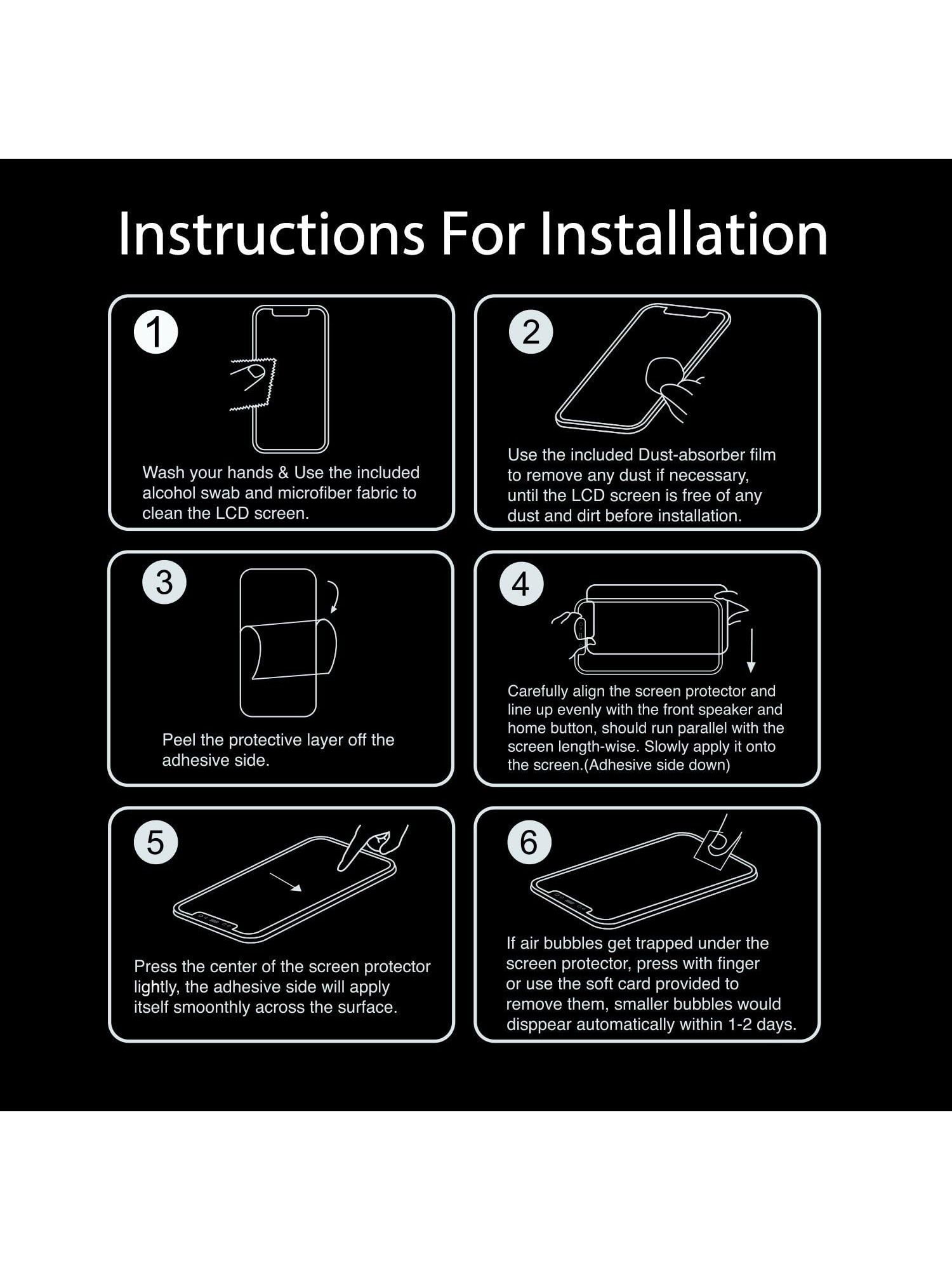 Instructions For Installation

1

Wash your hands & Use the included alcohol swab and microfiber fabric to clean the LCD screen.

2

Use the included Dust-absorber film to remove any dust if necessary, until the LCD screen is free of any dust and dirt before installation.

3

Peel the protective layer off the adhesive side.

4

Carefully align the screen protector and line up evenly with the front speaker and home button, should run parallel with the screen length-wise. Slowly apply it onto the screen.(Adhesive side down)

5

Press the center of the screen protector lightly, the adhesive side will apply itself smoonthly across the surface.

6

If air bubbles get trapped under the screen protector, press with finger or use the soft card provided to remove them, smaller bubbles would disppear automatically within 1-2 days.