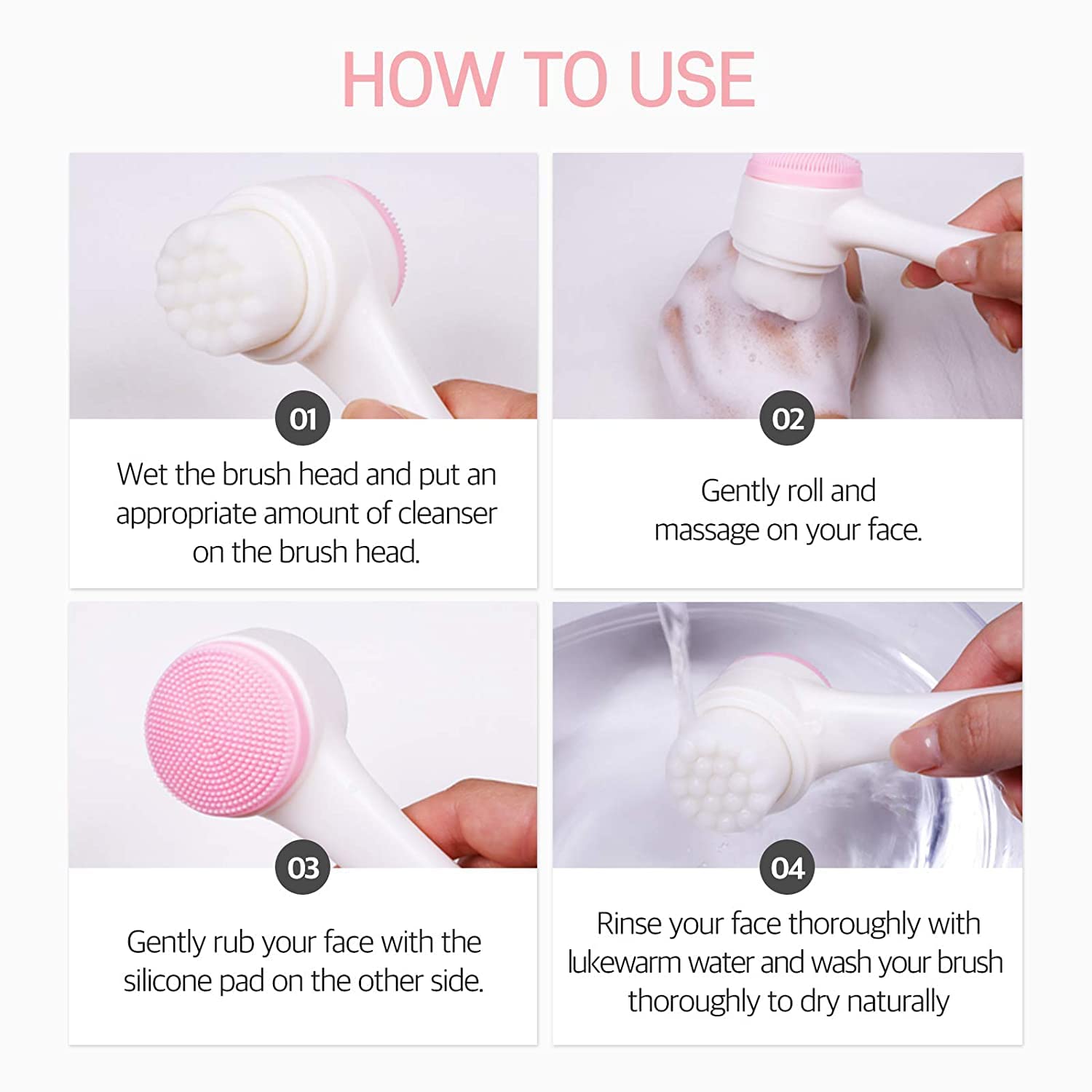 HOW TO USE

01

Wet the brush head and put an appropriate amount of cleanser on the brush head.

02

Gently roll and massage on your face.

03

Gently rub your face with the silicone pad on the other side.

04

Rinse your face thoroughly with lukewarm water and wash your brush thoroughly to dry naturally