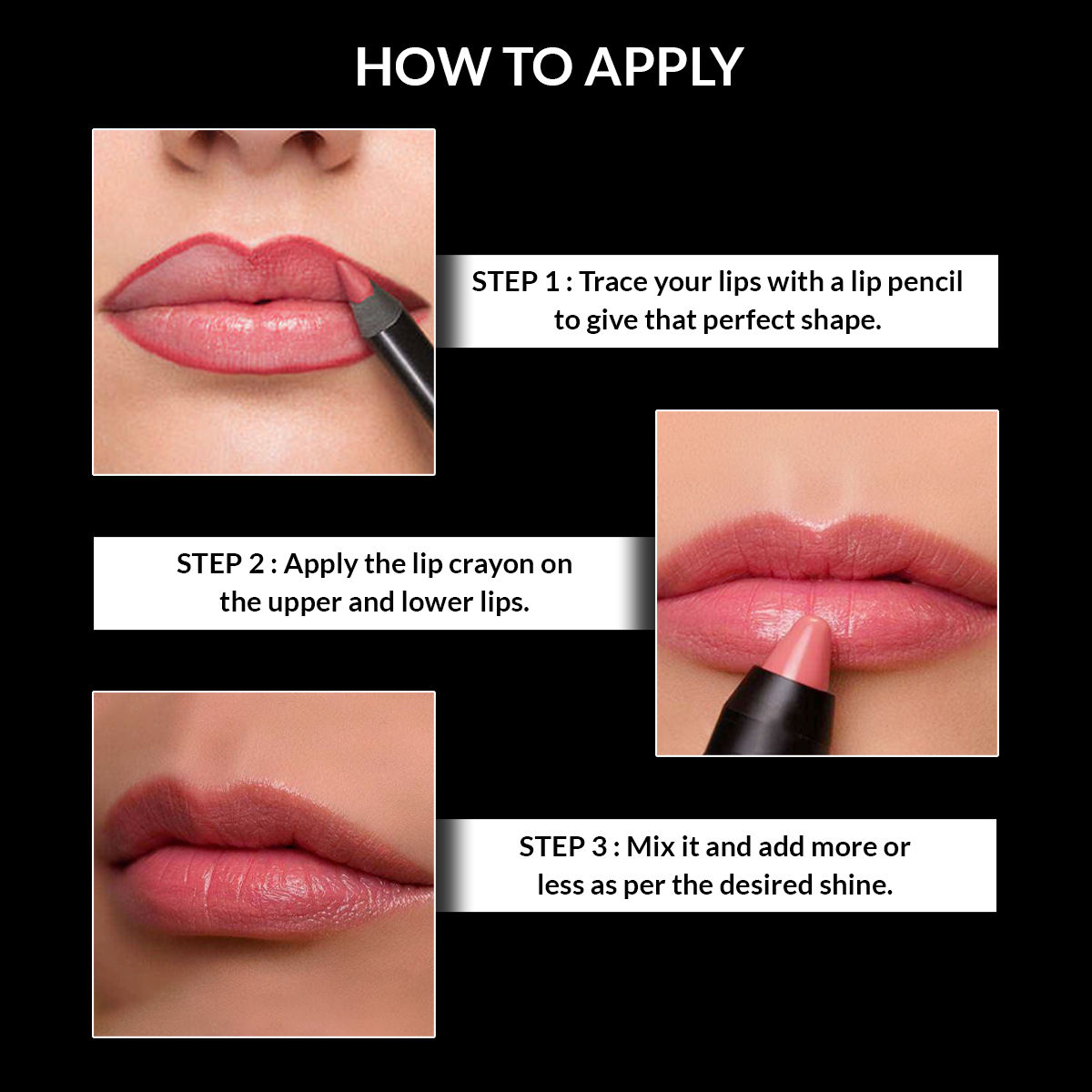 HOW TO APPLY

STEP 1 : Trace your lips with a lip pencil to give that perfect shape.

STEP 2 : Apply the lip crayon on the upper and lower lips.

STEP 3 : Mix it and add more or less as per the desired shine.