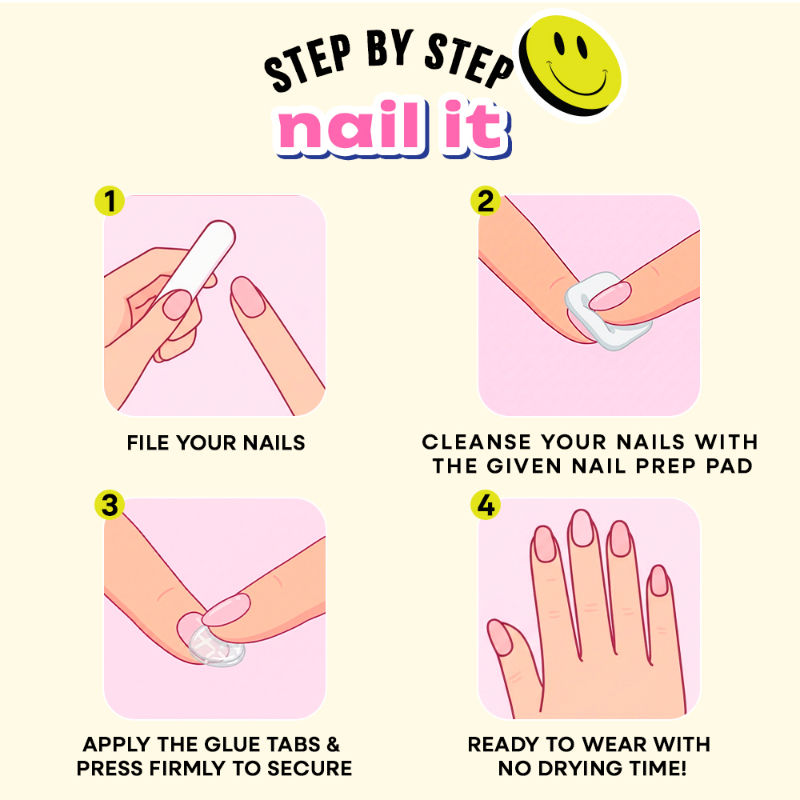 STEP BY STEP
nail it

1
FILE YOUR NAILS

2
CLEANSE YOUR NAILS WITH THE GIVEN NAIL PREP PAD

3
APPLY THE GLUE TABS & PRESS FIRMLY TO SECURE

4
READY TO WEAR WITH NO DRYING TIME!