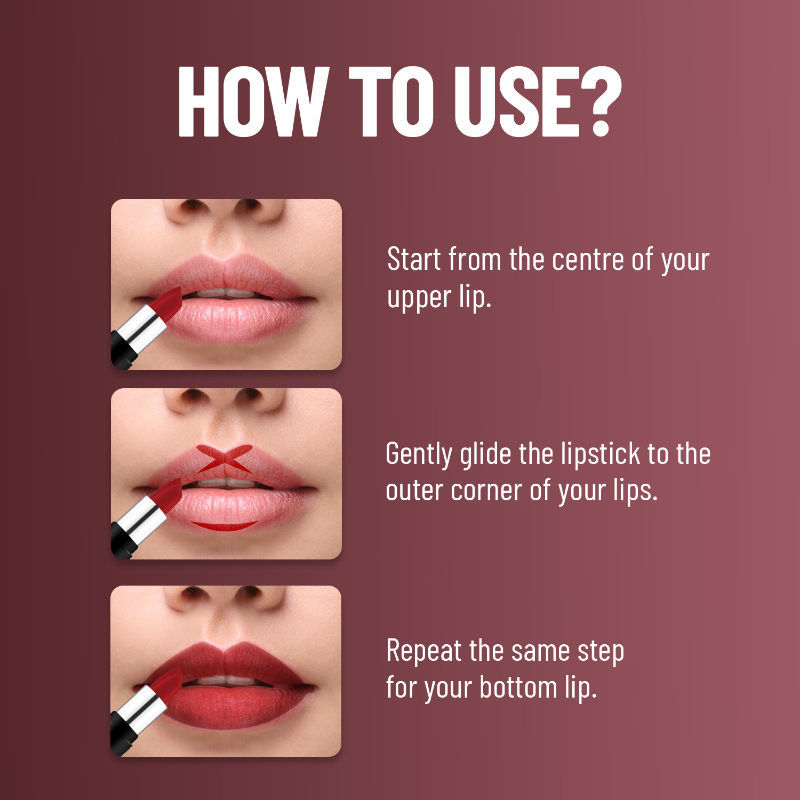 HOW TO USE?

Start from the centre of your upper lip.

Gently glide the lipstick to the outer corner of your lips.

Repeat the same step for your bottom lip.