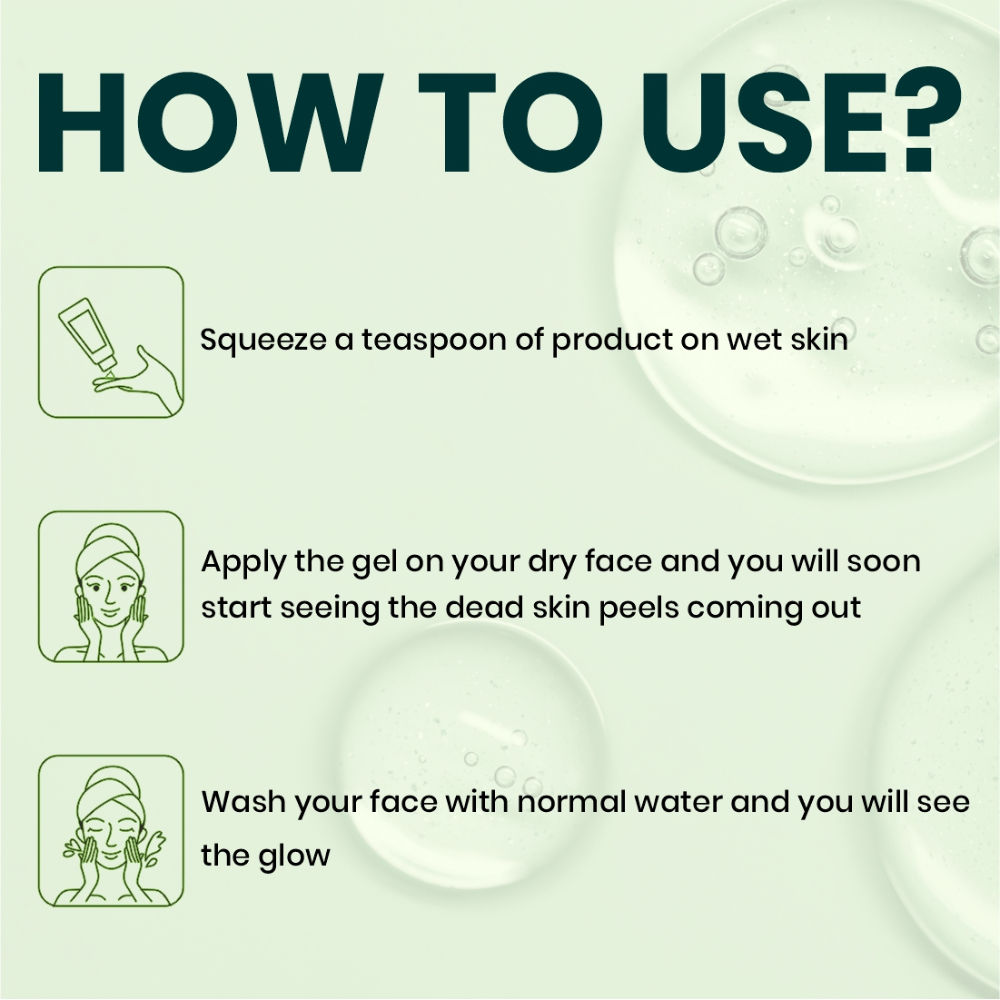 HOW TO USE?

Squeeze a teaspoon of product on wet skin

Apply the gel on your dry face and you will soon start seeing the dead skin peels coming out

Wash your face with normal water and you will see the glow