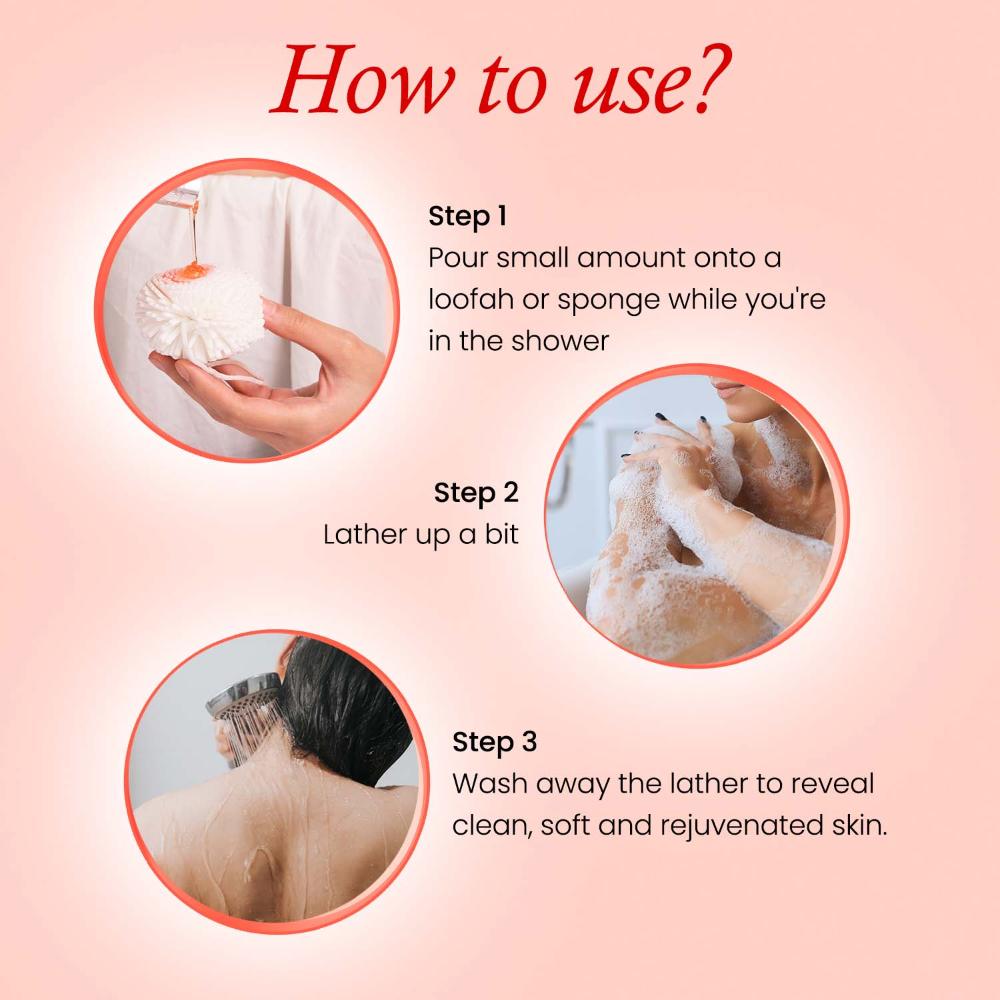 How to use?

Step 1
Pour small amount onto a loofah or sponge while you're in the shower

Step 2
Lather up a bit

Step 3
Wash away the lather to reveal clean, soft and rejuvenated skin.