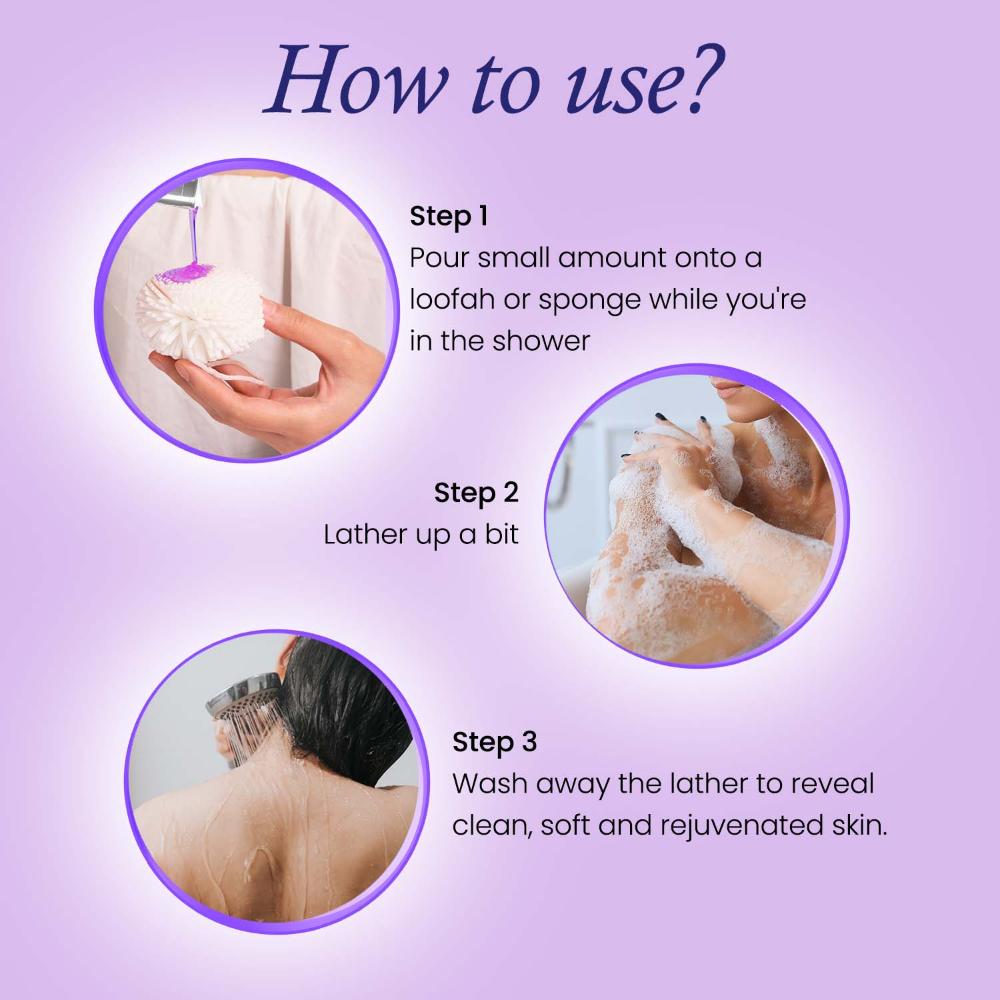 How to use?

Step 1
Pour small amount onto a loofah or sponge while you're in the shower

Step 2
Lather up a bit

Step 3
Wash away the lather to reveal clean, soft and rejuvenated skin.