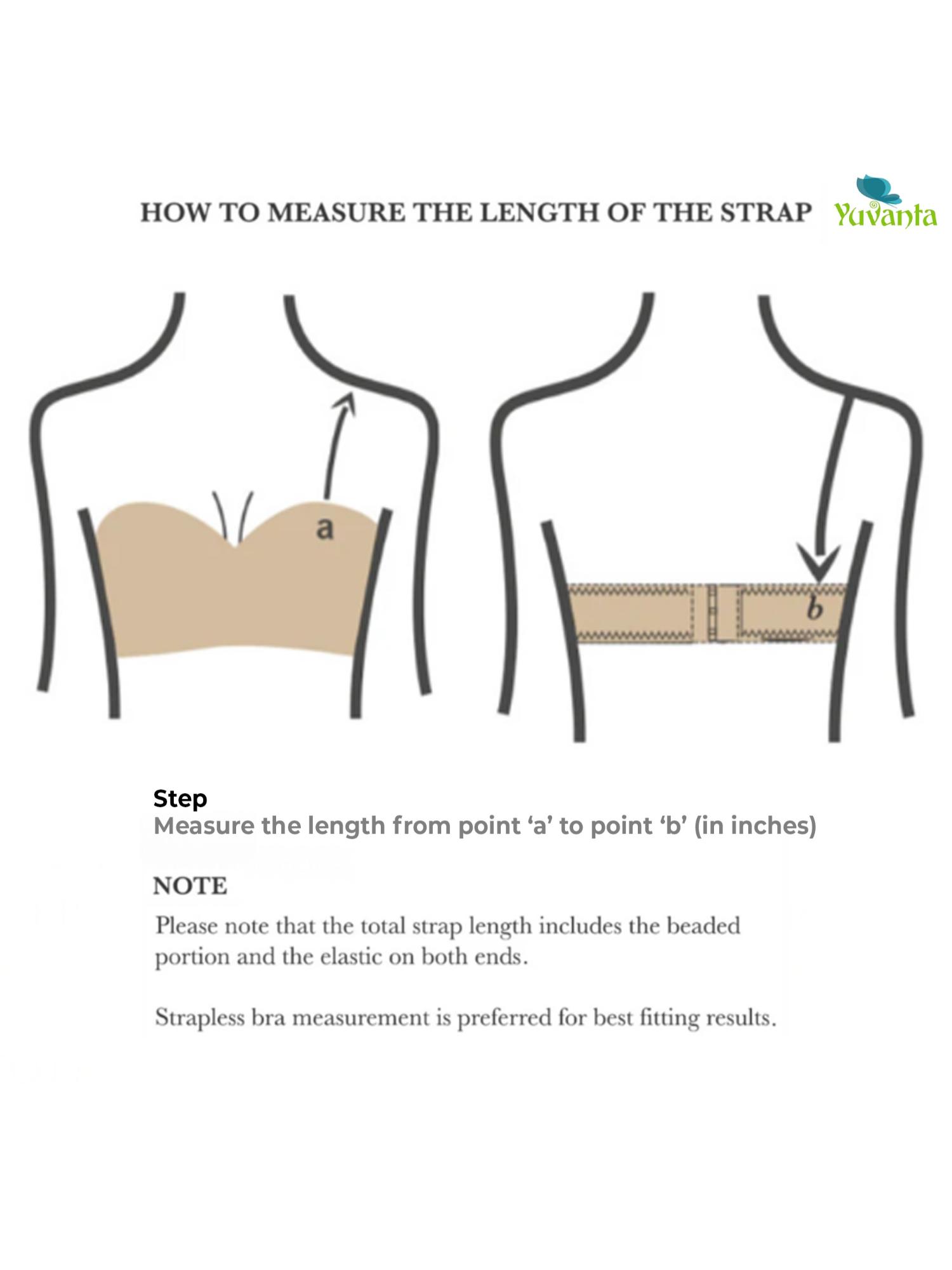 HOW TO MEASURE THE LENGTH OF THE STRAP

Yuvanta

a

b

Step
Measure the length from point ‘a’ to point ‘b’ (in inches)

NOTE

Please note that the total strap length includes the beaded portion and the elastic on both ends.

Strapless bra measurement is preferred for best fitting results.