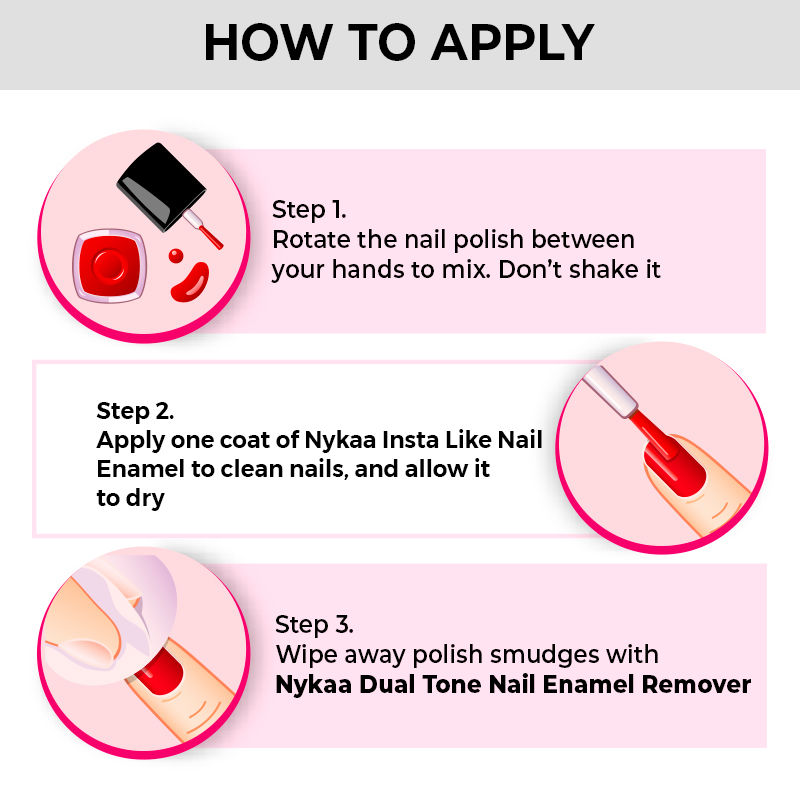 HOW TO APPLY

Step 1.
Rotate the nail polish between your hands to mix. Don't shake it

Step 2.
Apply one coat of Nykaa Insta Like Nail Enamel to clean nails, and allow it to dry

Step 3.
Wipe away polish smudges with Nykaa Dual Tone Nail Enamel Remover