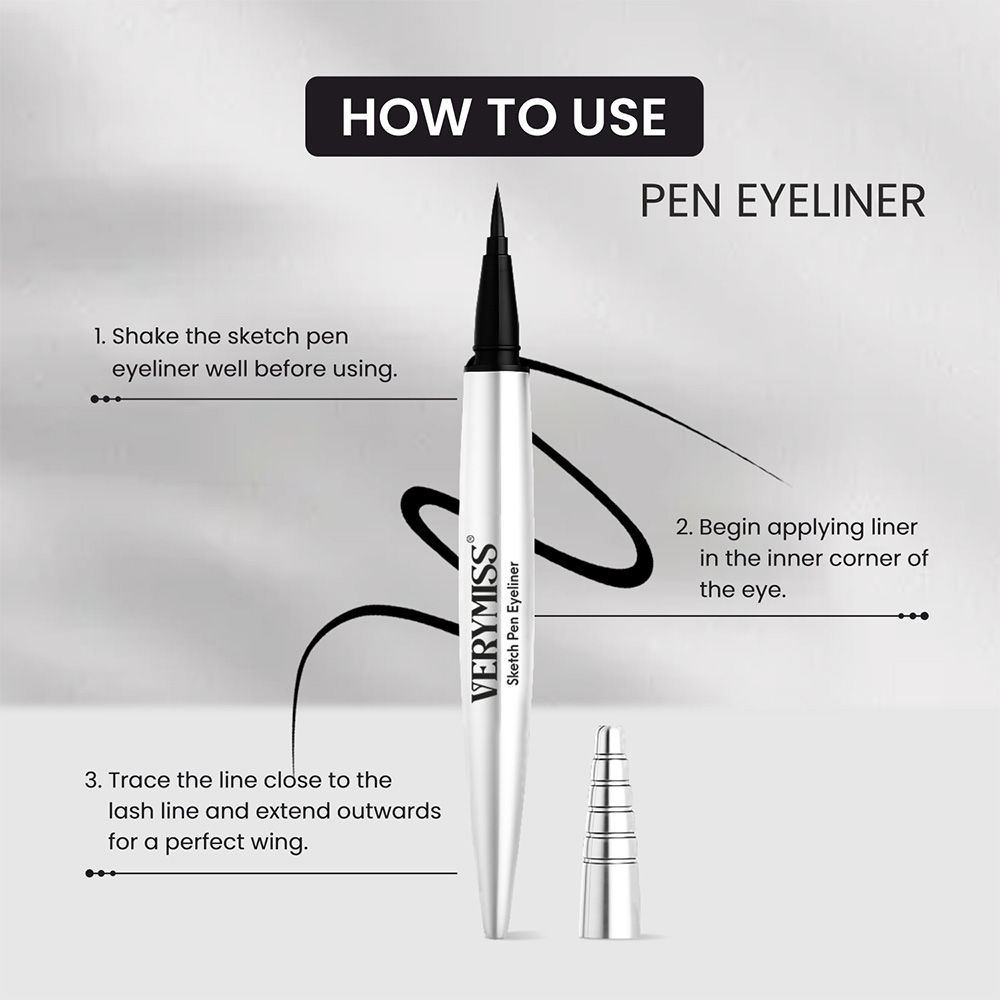 HOW TO USE

PEN EYELINER

1. Shake the sketch pen eyeliner well before using.

VERYMISS®
Sketch Pen Eyeliner

2. Begin applying liner in the inner corner of the eye.

3. Trace the line close to the lash line and extend outwards for a perfect wing.