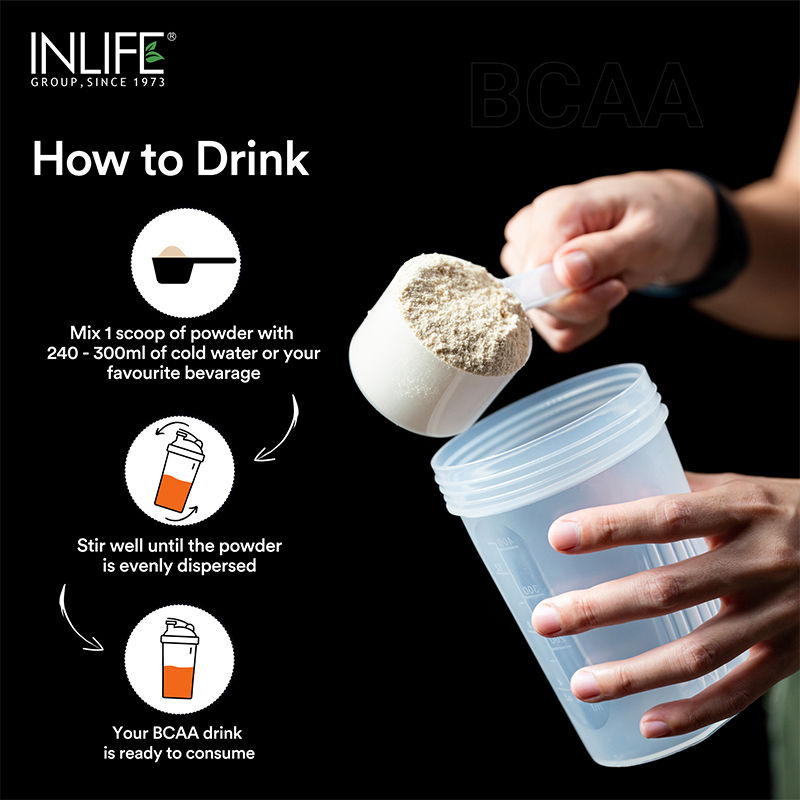 INLIFE®
GROUP, SINCE 1973

BCAA

How to Drink

Mix 1 scoop of powder with 240 - 300ml of cold water or your favourite bevarage

Stir well until the powder is evenly dispersed

Your BCAA drink is ready to consume