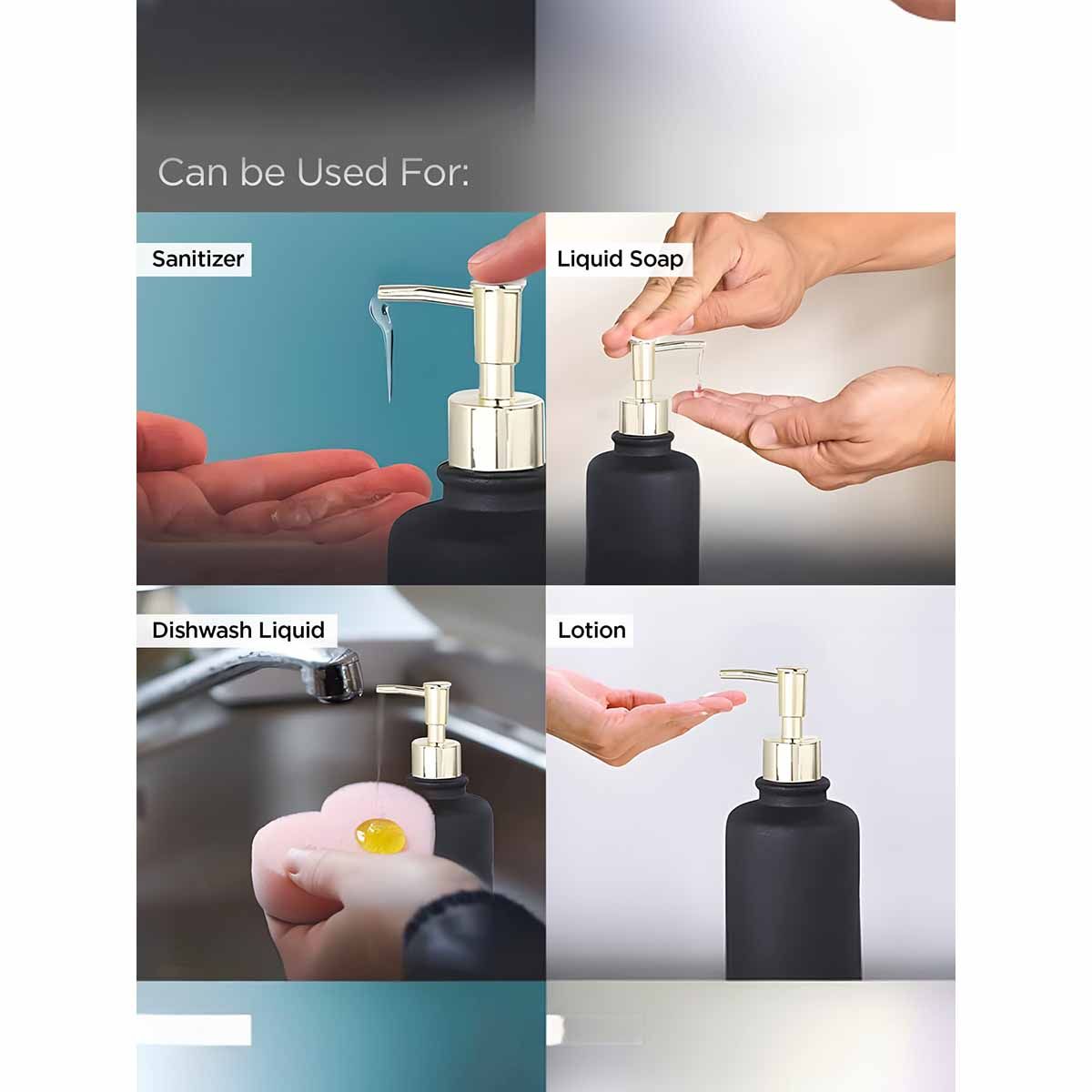 Can be Used For:

Sanitizer

Liquid Soap

Dishwash Liquid

Lotion