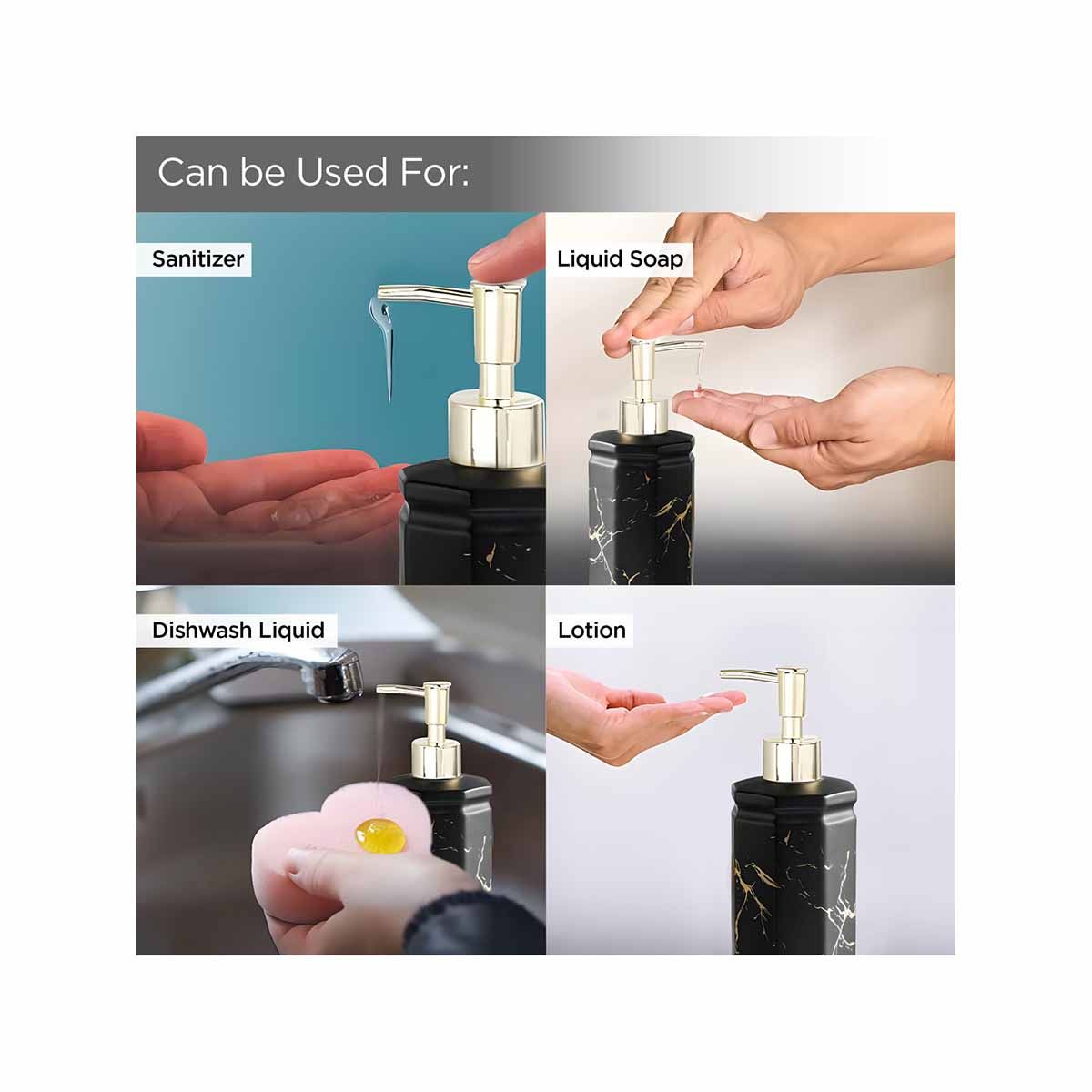 Can be Used For:

Sanitizer

Liquid Soap

Dishwash Liquid

Lotion