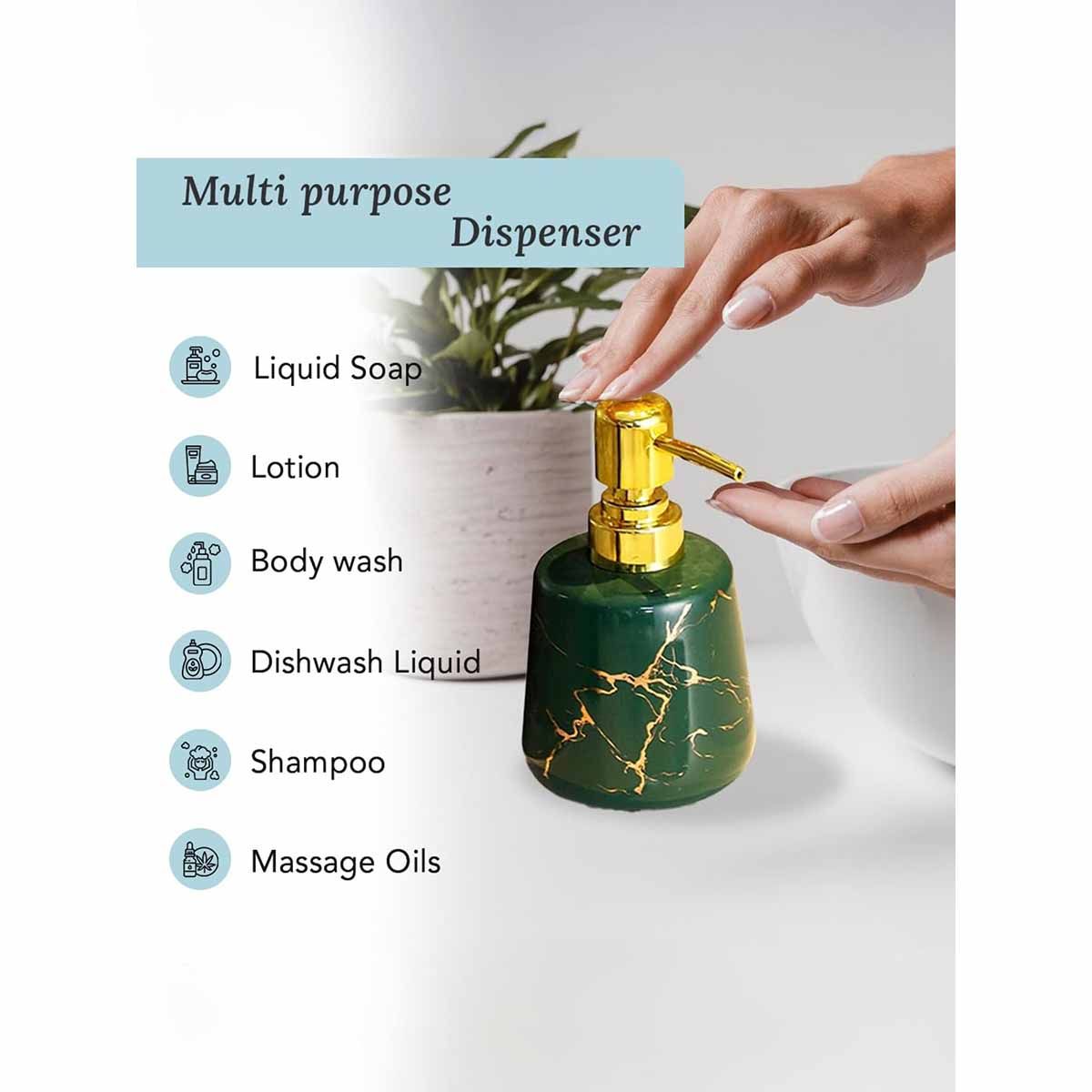 Multi purpose Dispenser

Liquid Soap

Lotion

Body wash

Dishwash Liquid

Shampoo

Massage Oils