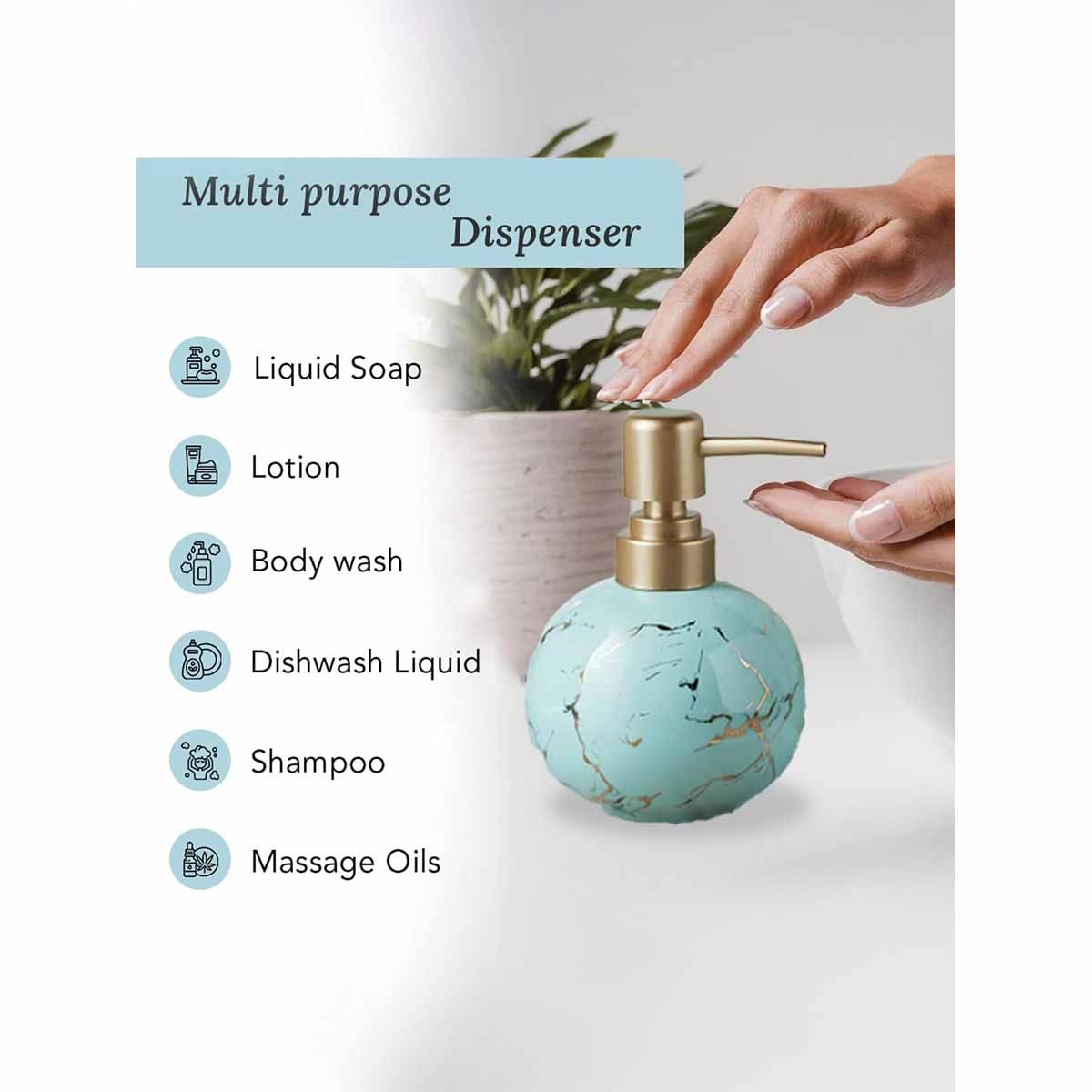 Multi purpose
Dispenser

Liquid Soap

Lotion

Body wash

Dishwash Liquid

Shampoo

Massage Oils