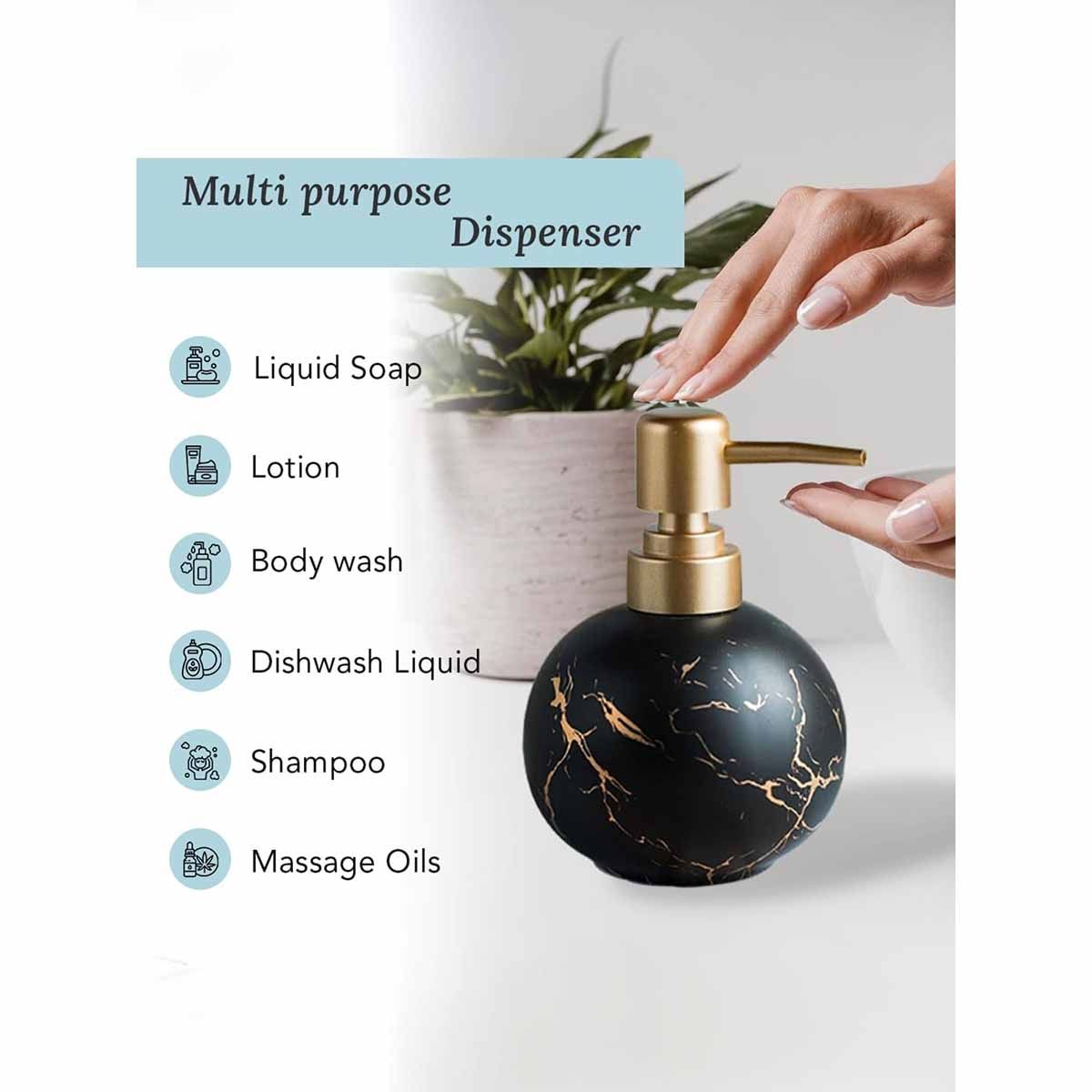 Multi purpose
Dispenser

Liquid Soap

Lotion

Body wash

Dishwash Liquid

Shampoo

Massage Oils