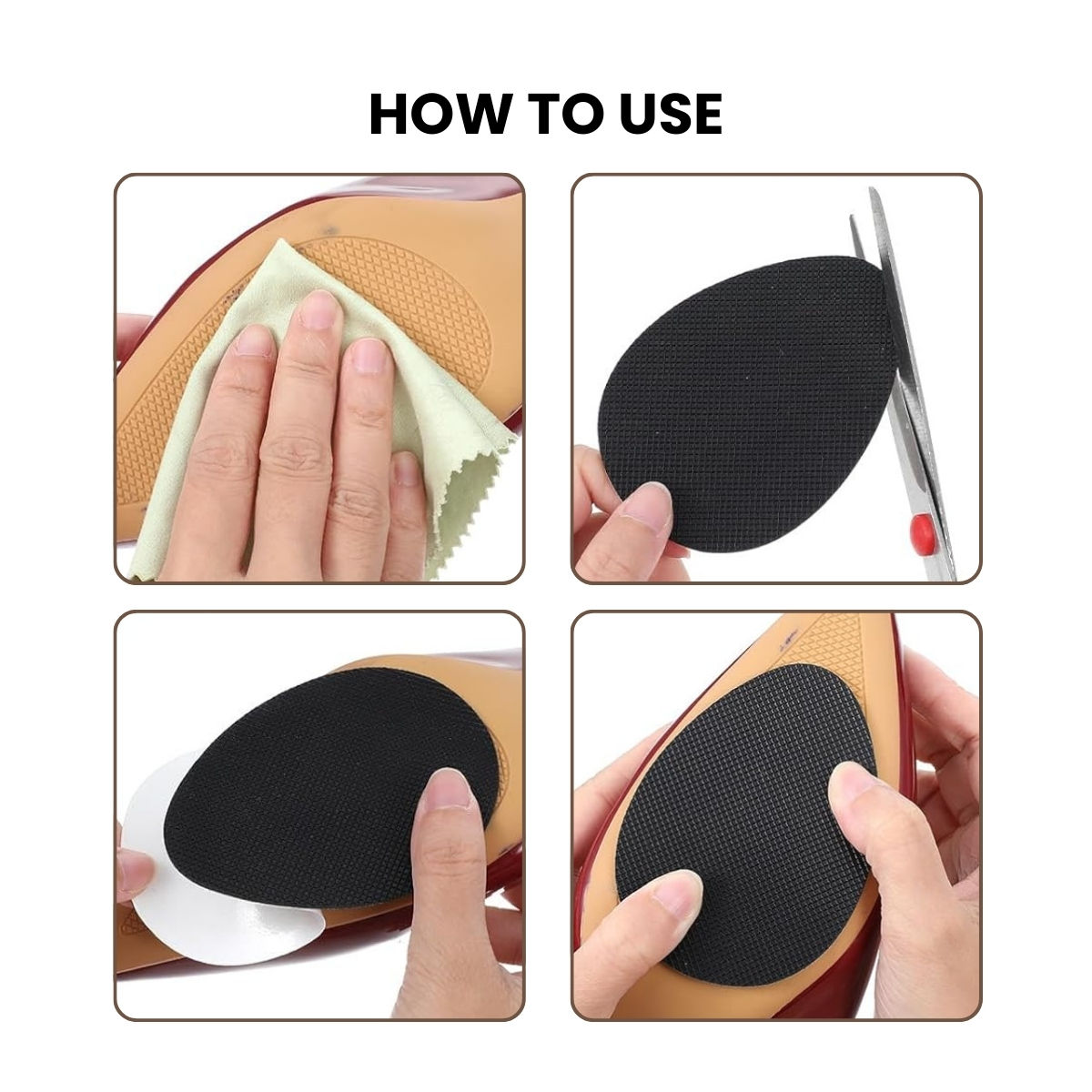 HOW TO USE