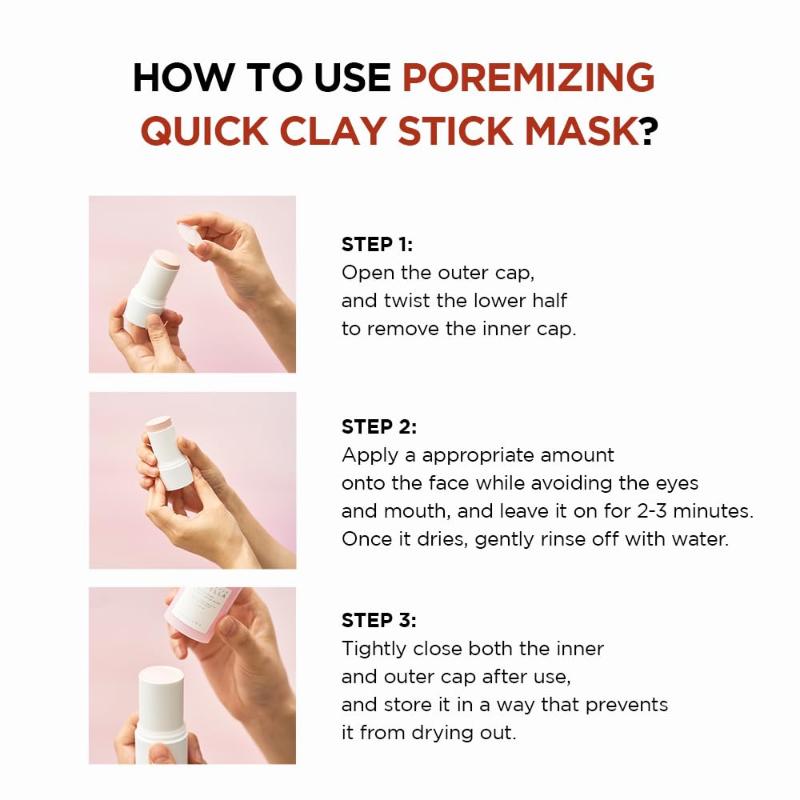 HOW TO USE POREMIZING QUICK CLAY STICK MASK?

STEP 1:
Open the outer cap, and twist the lower half to remove the inner cap.

STEP 2:
Apply a appropriate amount onto the face while avoiding the eyes and mouth, and leave it on for 2-3 minutes. Once it dries, gently rinse off with water.

STEP 3:
Tightly close both the inner and outer cap after use, and store it in a way that prevents it from drying out.