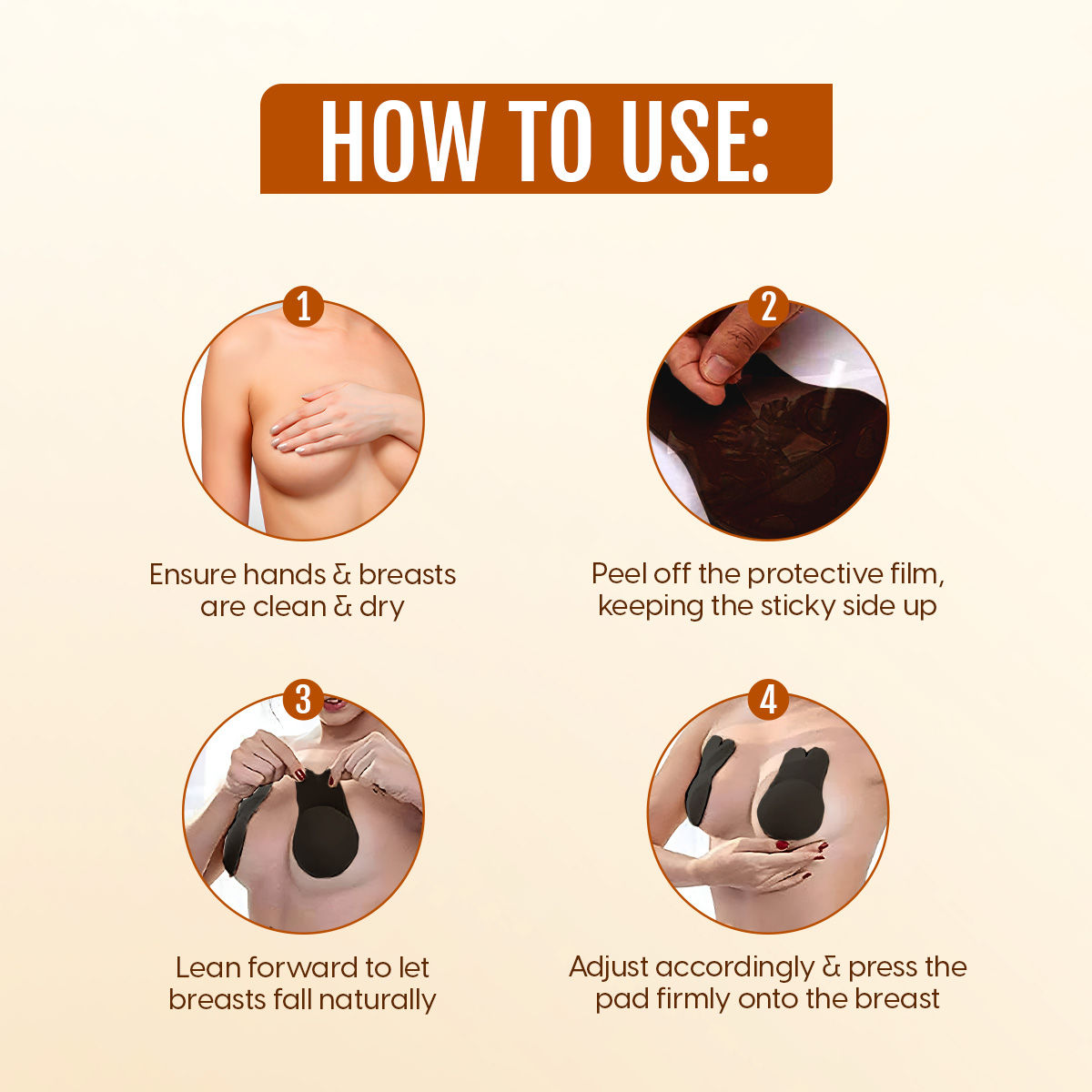 HOW TO USE:

1

Ensure hands & breasts are clean & dry

2

Peel off the protective film, keeping the sticky side up

3

Lean forward to let breasts fall naturally

4

Adjust accordingly & press the pad firmly onto the breast