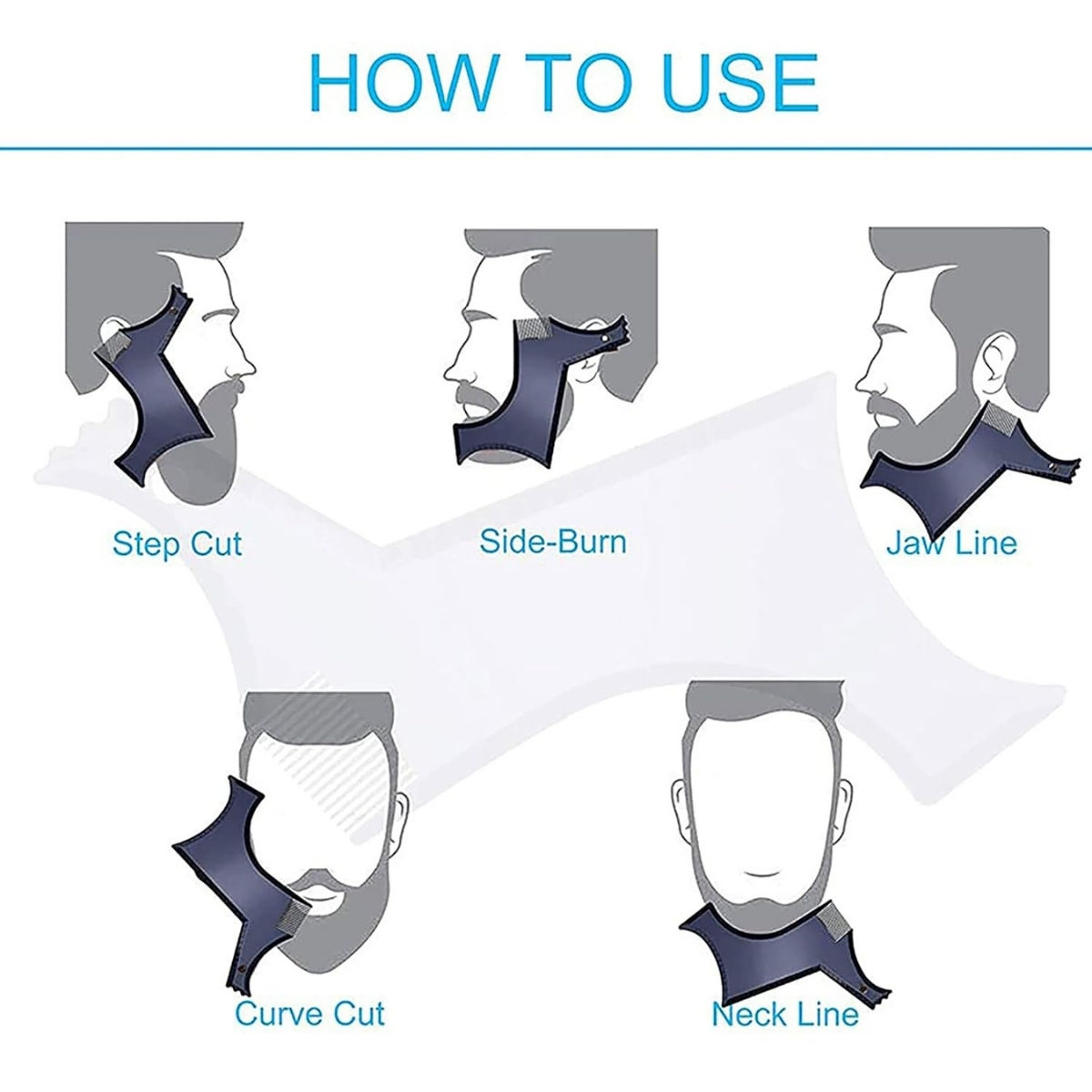 HOW TO USE

Step Cut

Side-Burn

Jaw Line

Curve Cut

Neck Line