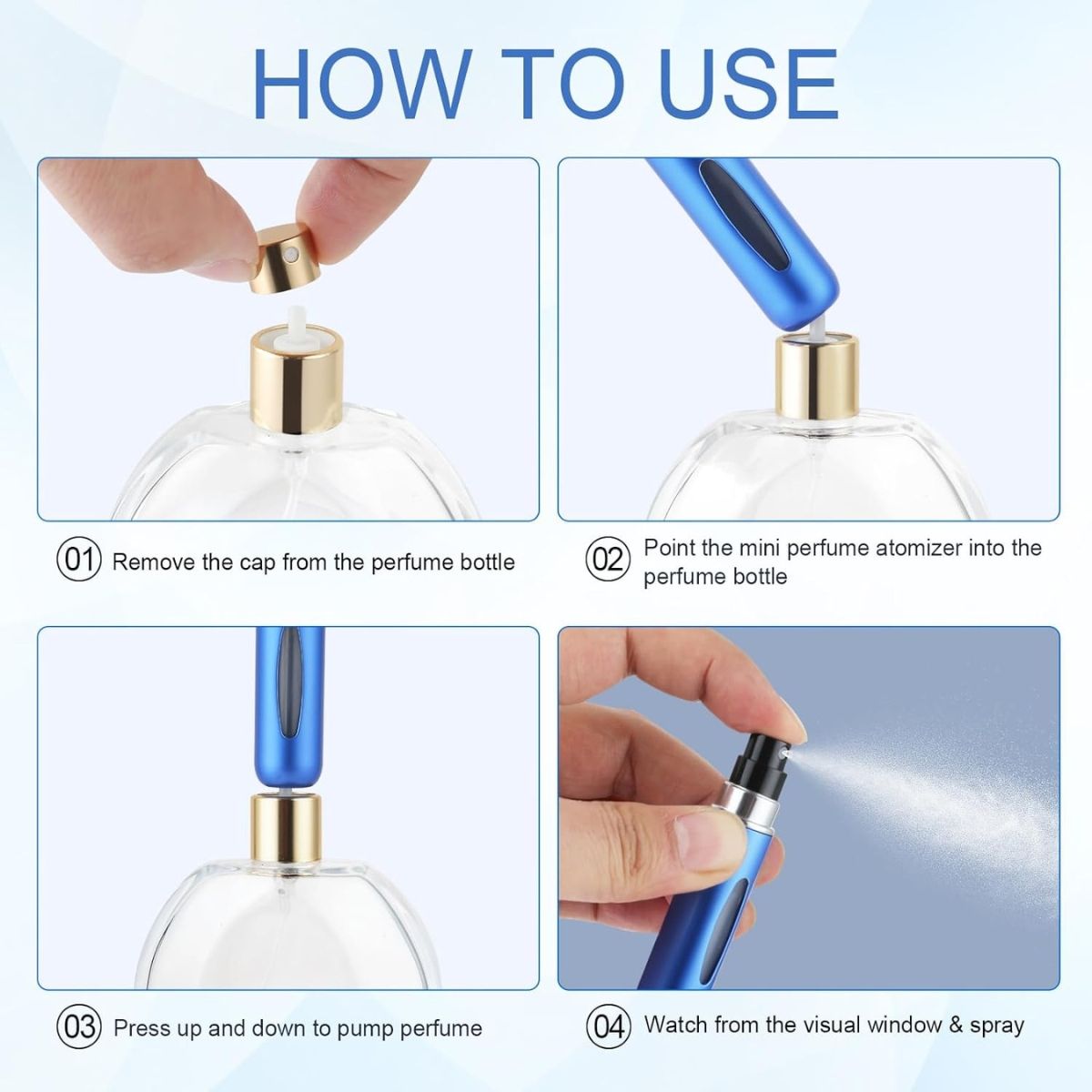 HOW TO USE

01 Remove the cap from the perfume bottle

02 Point the mini perfume atomizer into the perfume bottle

03 Press up and down to pump perfume

04 Watch from the visual window & spray