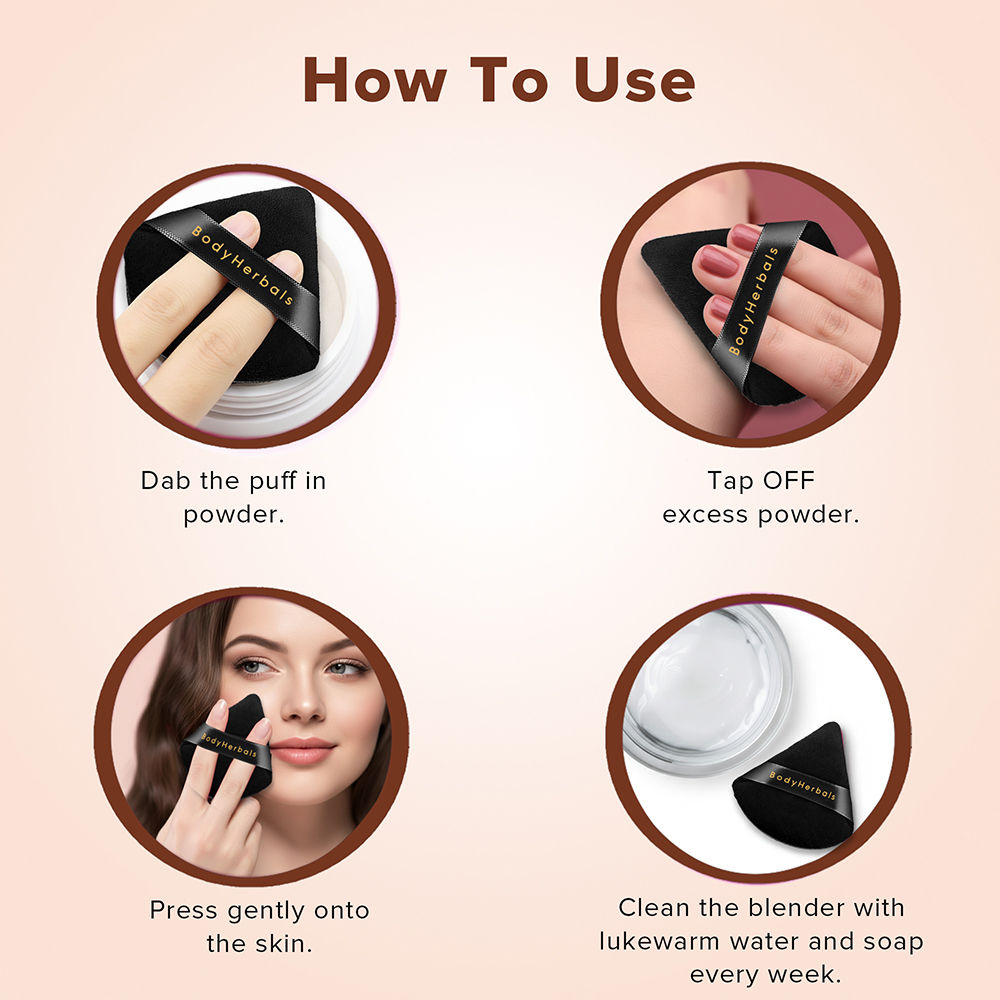 How To Use

BodyHerbals

Dab the puff in powder.

BodyHerbals

Tap OFF excess powder.

BodyHerbals

Press gently onto the skin.

BodyHerbals

Clean the blender with lukewarm water and soap every week.