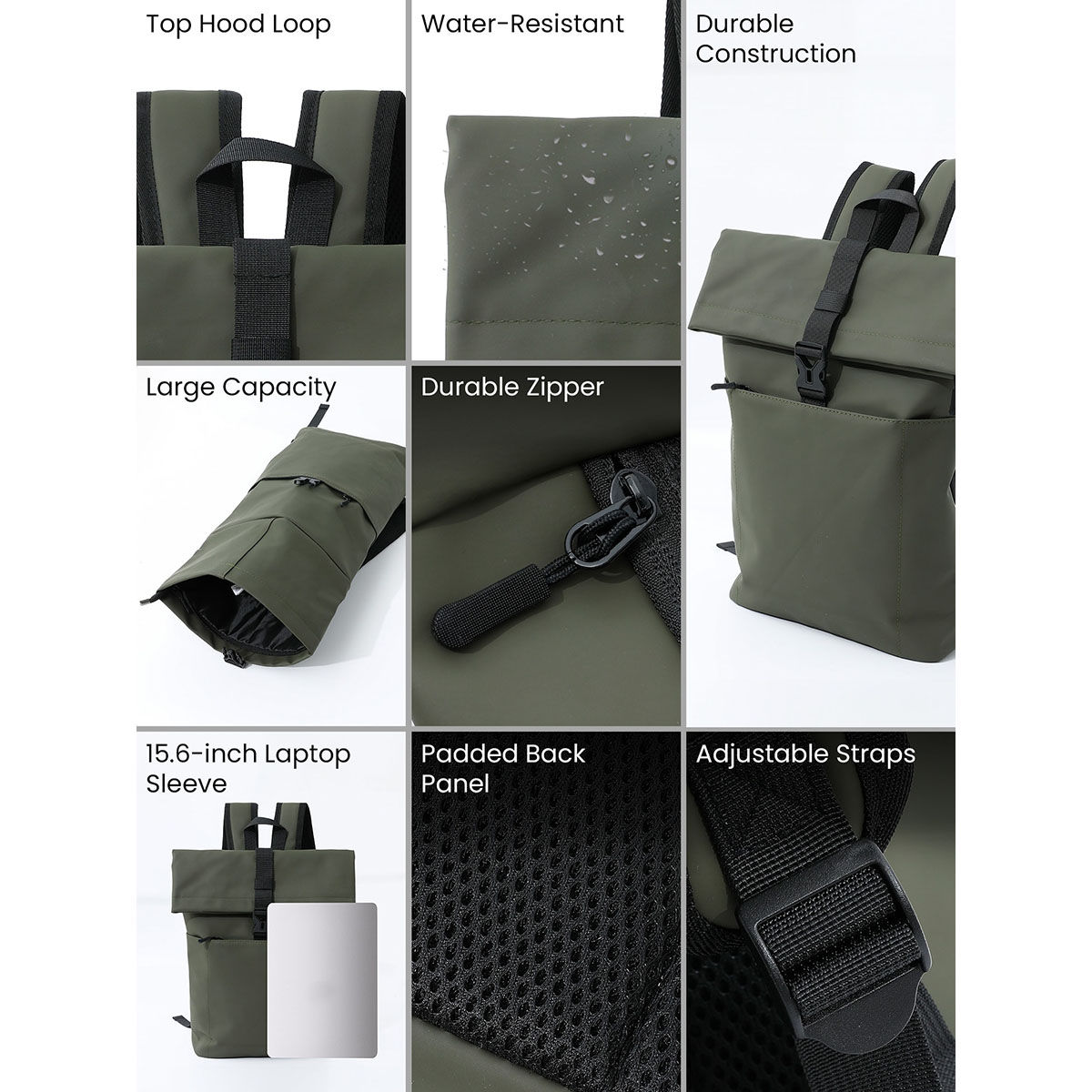 Top Hood Loop

Water-Resistant

Durable Construction

Large Capacity

Durable Zipper

15.6-inch Laptop Sleeve

Padded Back Panel

Adjustable Straps