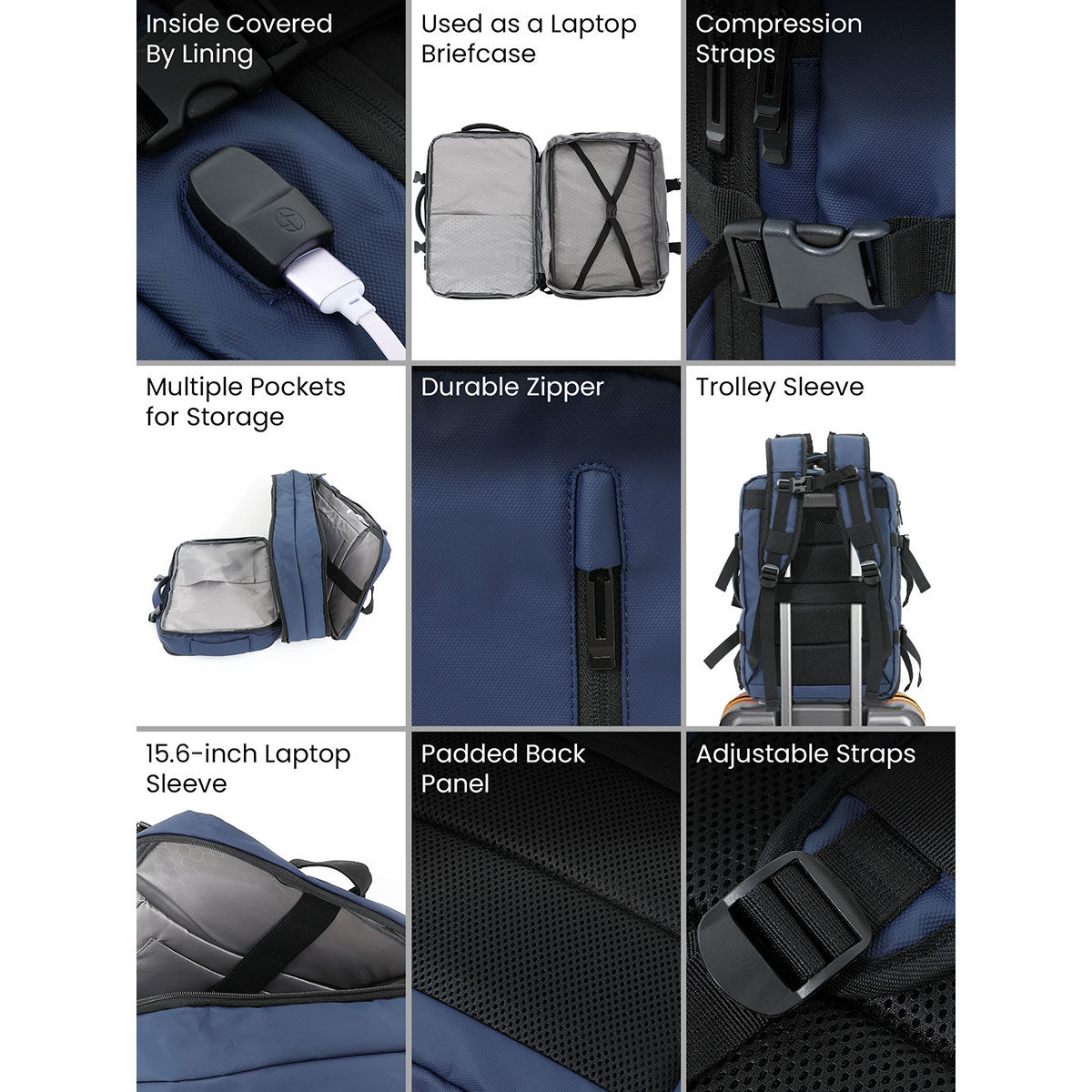 Inside Covered By Lining

Used as a Laptop Briefcase

Compression Straps

Multiple Pockets for Storage

Durable Zipper

Trolley Sleeve

15.6-inch Laptop Sleeve

Padded Back Panel

Adjustable Straps