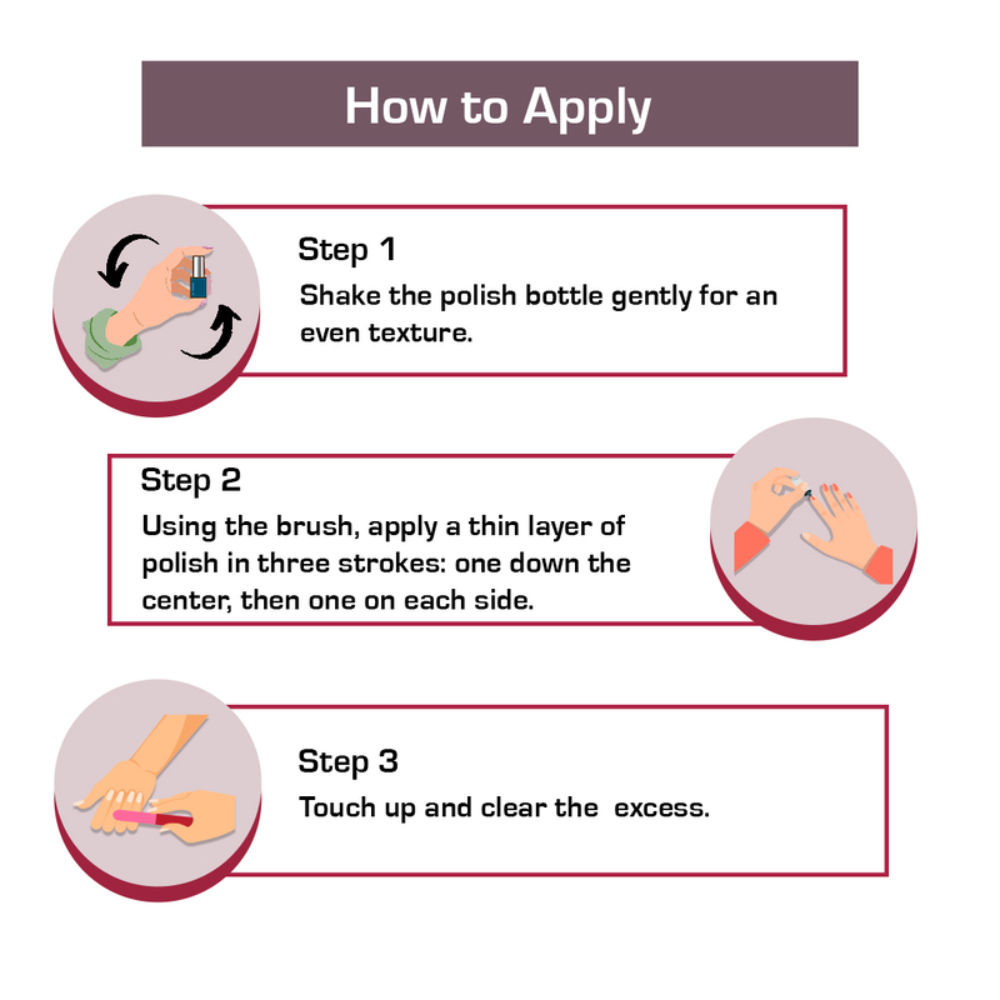 How to Apply

Step 1
Shake the polish bottle gently for an even texture.

Step 2
Using the brush, apply a thin layer of polish in three strokes: one down the center, then one on each side.

Step 3
Touch up and clear the  excess.