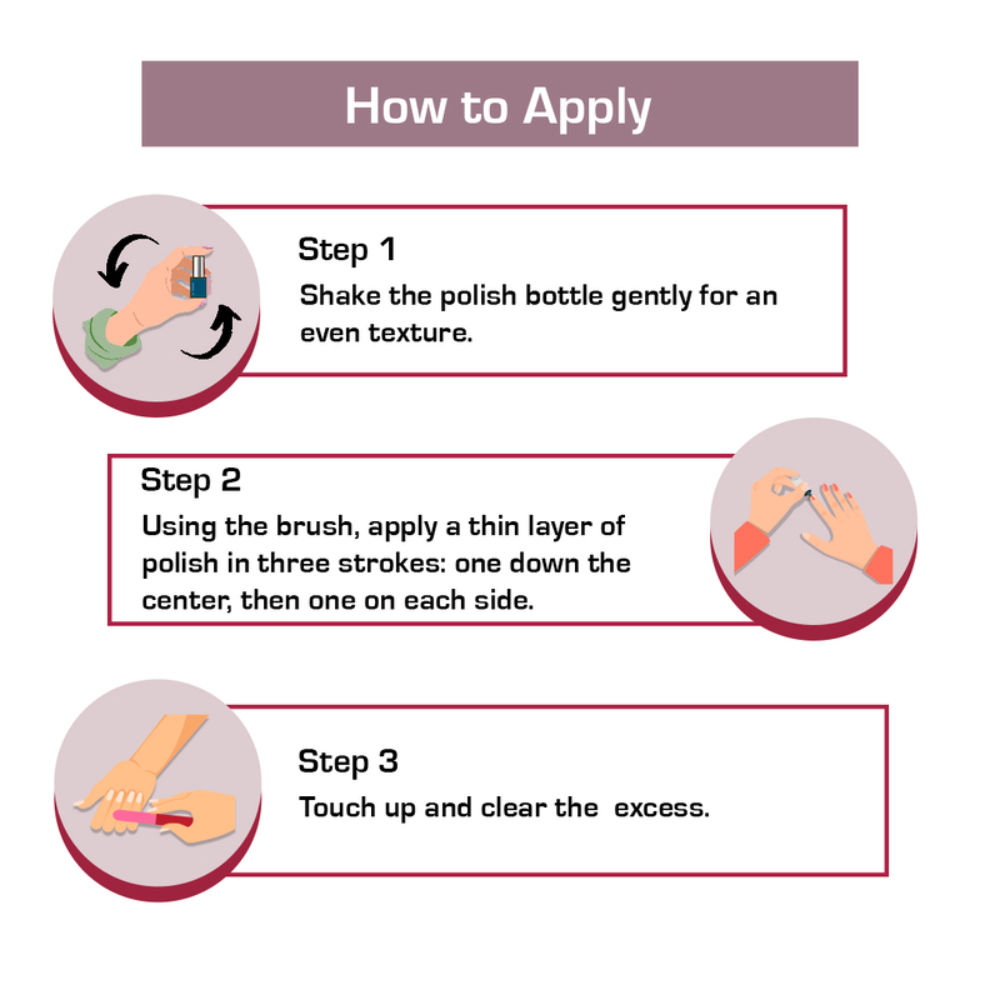 How to Apply

Step 1
Shake the polish bottle gently for an even texture.

Step 2
Using the brush, apply a thin layer of polish in three strokes: one down the center, then one on each side.

Step 3
Touch up and clear the excess.