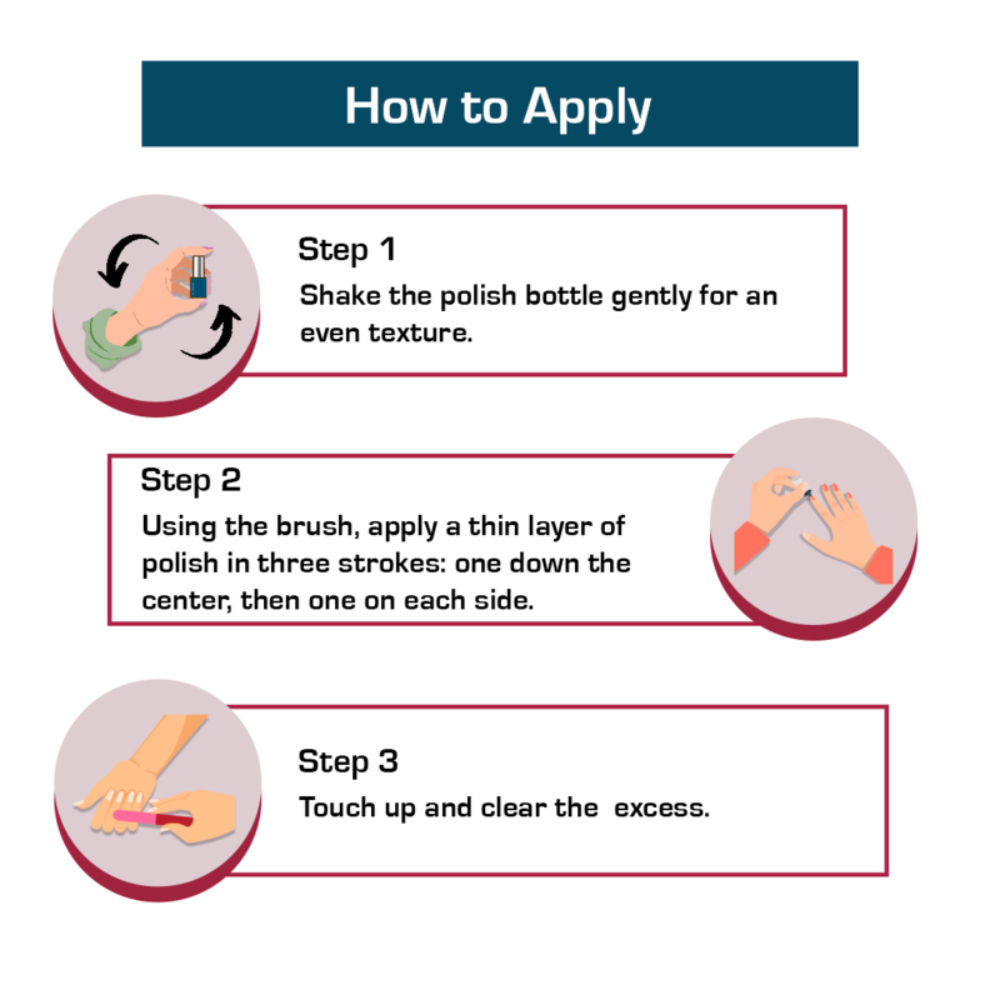 How to Apply

Step 1
Shake the polish bottle gently for an even texture.

Step 2
Using the brush, apply a thin layer of polish in three strokes: one down the center, then one on each side.

Step 3
Touch up and clear the excess.