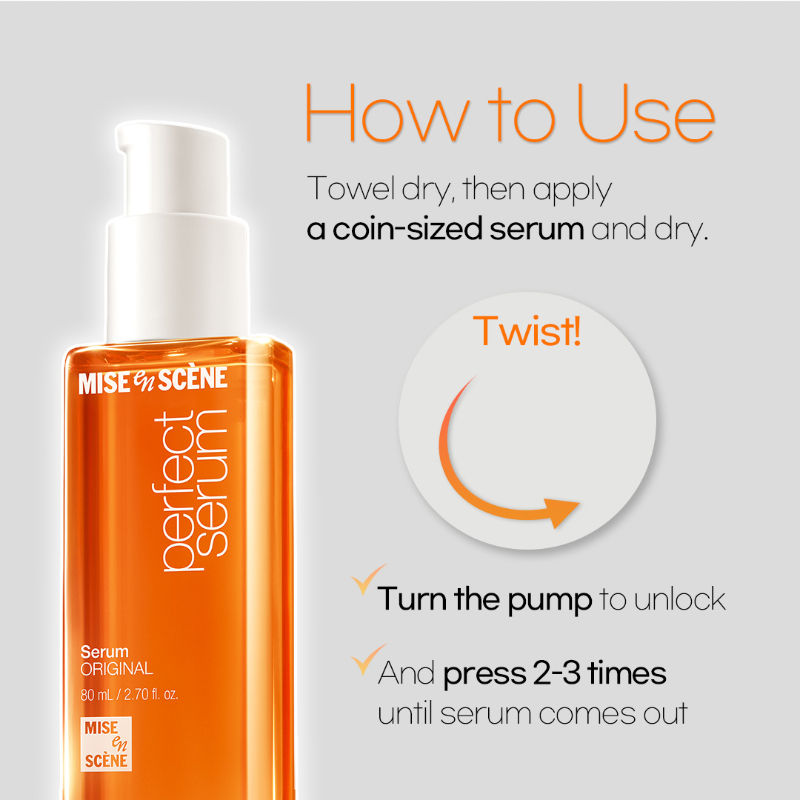 How to Use

Towel dry, then apply a coin-sized serum and dry.

Twist!

Turn the pump to unlock

And press 2-3 times until serum comes out

MISE en SCÈNE

perfect serum

Serum ORIGINAL

80 mL / 2.70 fl. oz.

MISE en SCÈNE