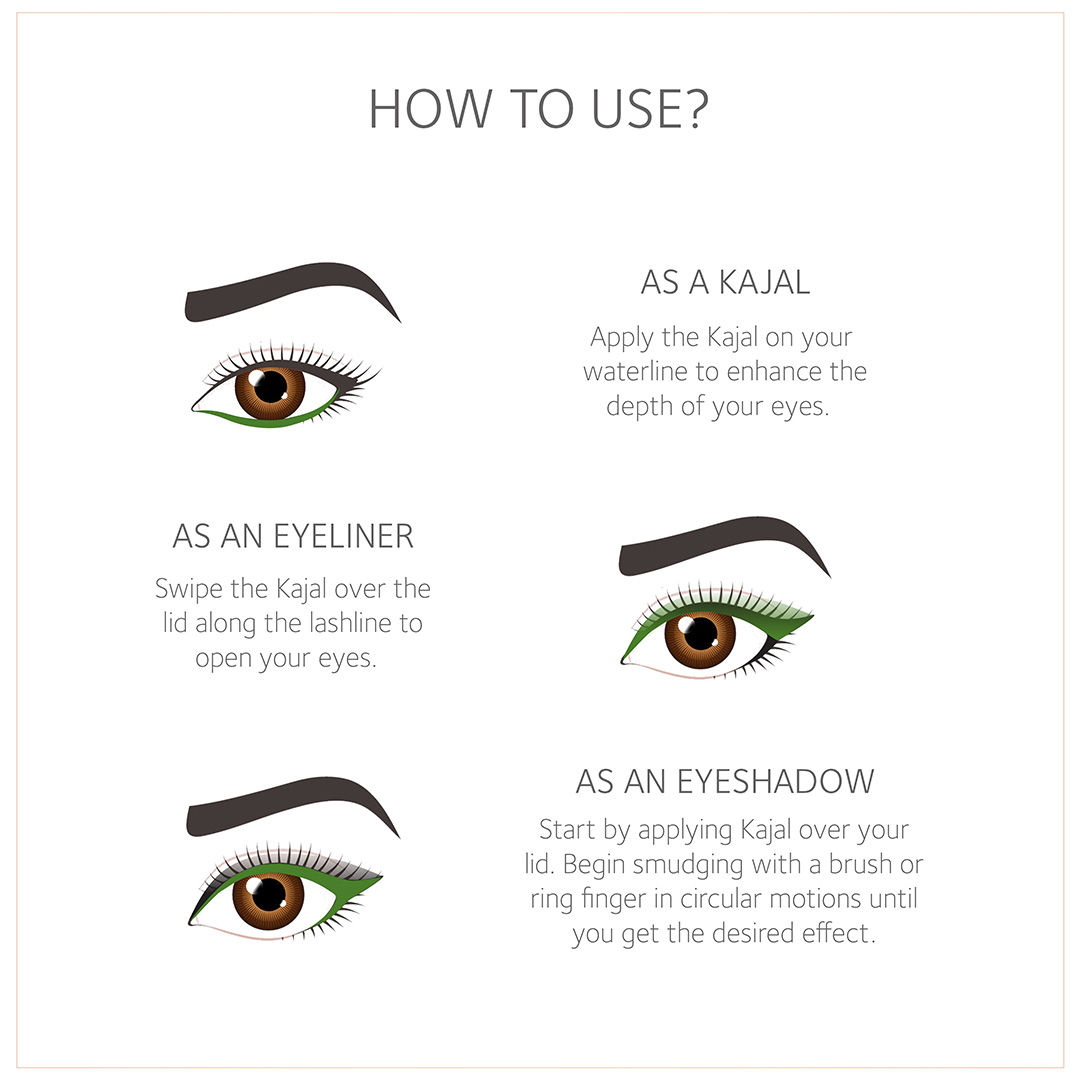 HOW TO USE?

AS A KAJAL

Apply the Kajal on your waterline to enhance the depth of your eyes.

AS AN EYELINER

Swipe the Kajal over the lid along the lashline to open your eyes.

AS AN EYESHADOW

Start by applying Kajal over your lid. Begin smudging with a brush or ring finger in circular motions until you get the desired effect.