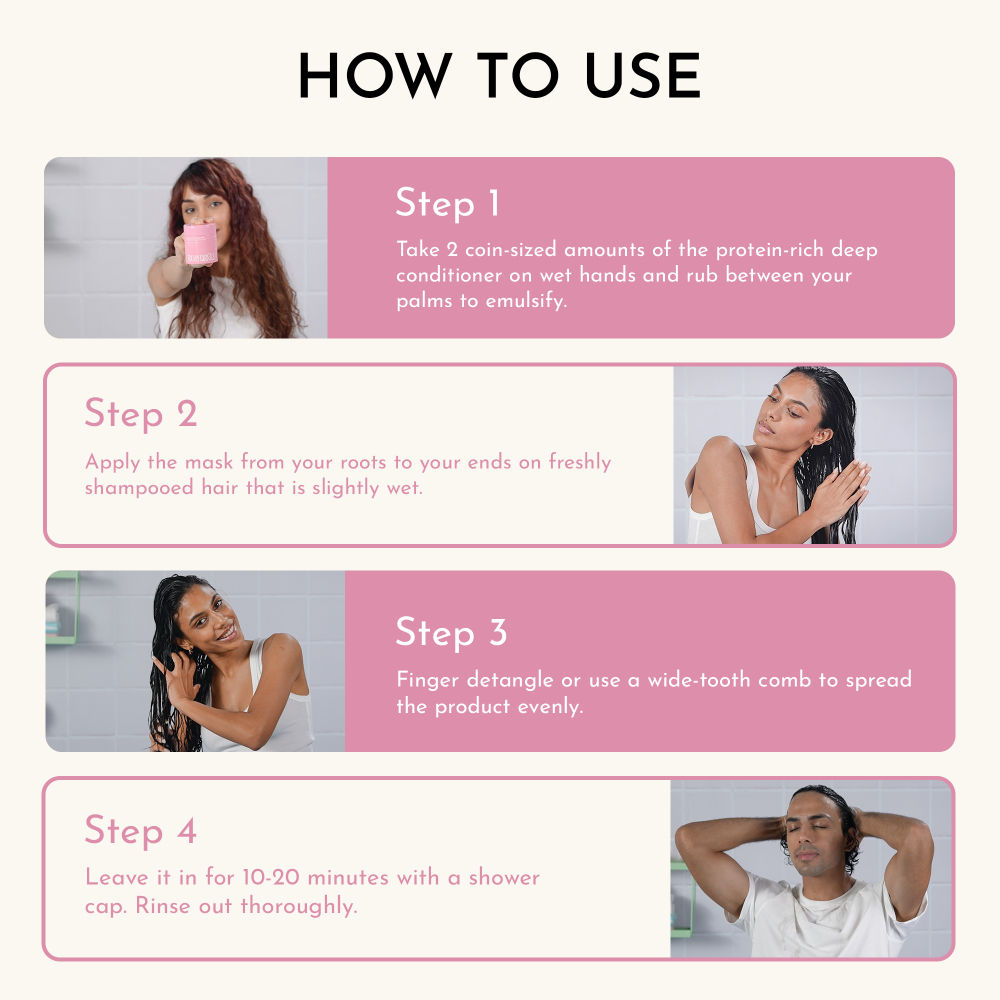 HOW TO USE

Step 1

Take 2 coin-sized amounts of the protein-rich deep conditioner on wet hands and rub between your palms to emulsify.

Step 2

Apply the mask from your roots to your ends on freshly shampooed hair that is slightly wet.

Step 3

Finger detangle or use a wide-tooth comb to spread the product evenly.

Step 4

Leave it in for 10-20 minutes with a shower cap. Rinse out thoroughly.