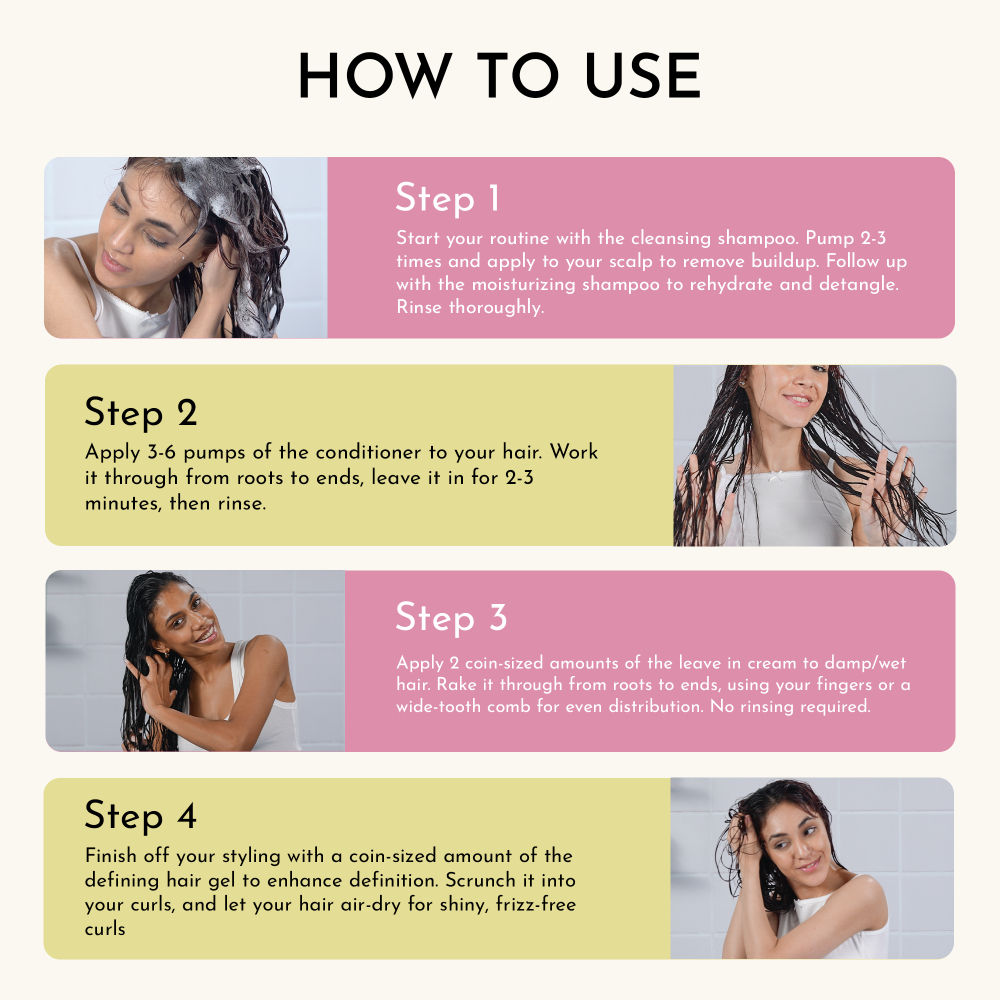 HOW TO USE

Step 1
Start your routine with the cleansing shampoo. Pump 2-3 times and apply to your scalp to remove buildup. Follow up with the moisturizing shampoo to rehydrate and detangle. Rinse thoroughly.

Step 2
Apply 3-6 pumps of the conditioner to your hair. Work it through from roots to ends, leave it in for 2-3 minutes, then rinse.

Step 3
Apply 2 coin-sized amounts of the leave in cream to damp/wet hair. Rake it through from roots to ends, using your fingers or a wide-tooth comb for even distribution. No rinsing required.

Step 4
Finish off your styling with a coin-sized amount of the defining hair gel to enhance definition. Scrunch it into your curls, and let your hair air-dry for shiny, frizz-free curls