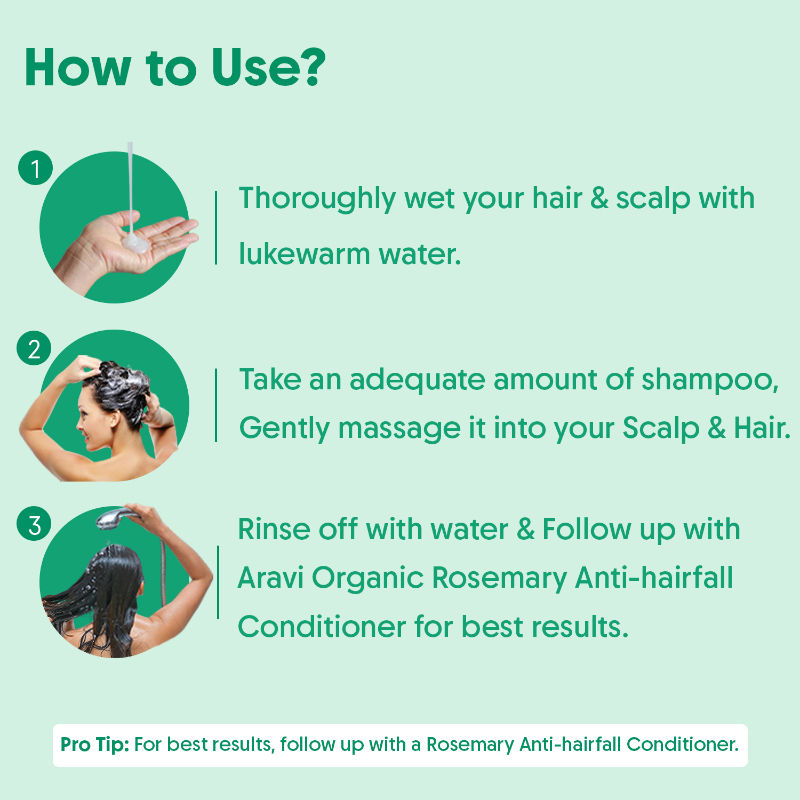 How to Use?

1

Thoroughly wet your hair & scalp with lukewarm water.

2

Take an adequate amount of shampoo, Gently massage it into your Scalp & Hair.

3

Rinse off with water & Follow up with Aravi Organic Rosemary Anti-hairfall Conditioner for best results.

Pro Tip: For best results, follow up with a Rosemary Anti-hairfall Conditioner.