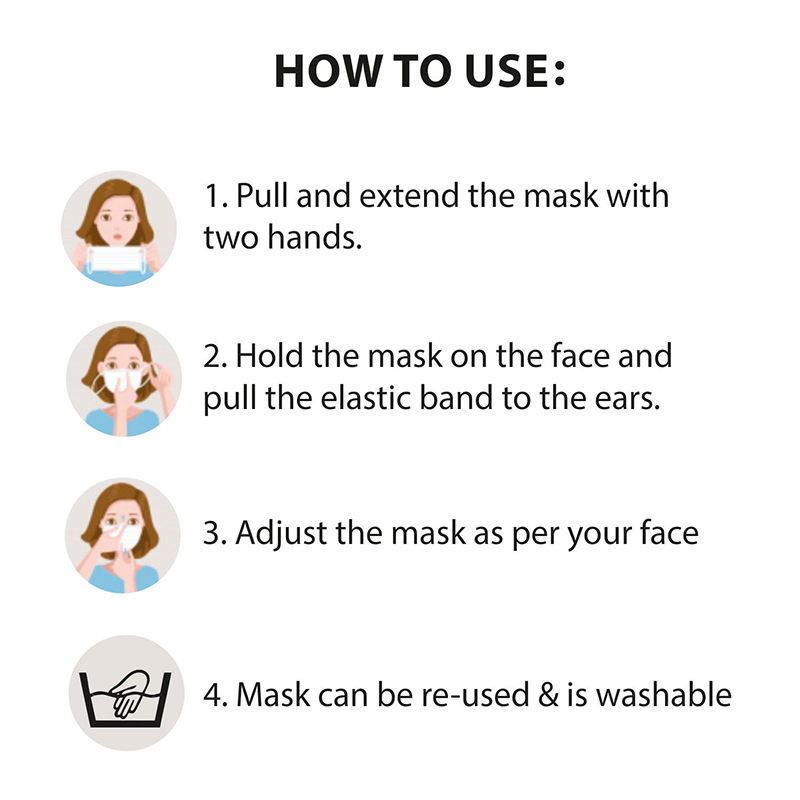 HOW TO USE:

1. Pull and extend the mask with two hands.

2. Hold the mask on the face and pull the elastic band to the ears.

3. Adjust the mask as per your face

4. Mask can be re-used & is washable