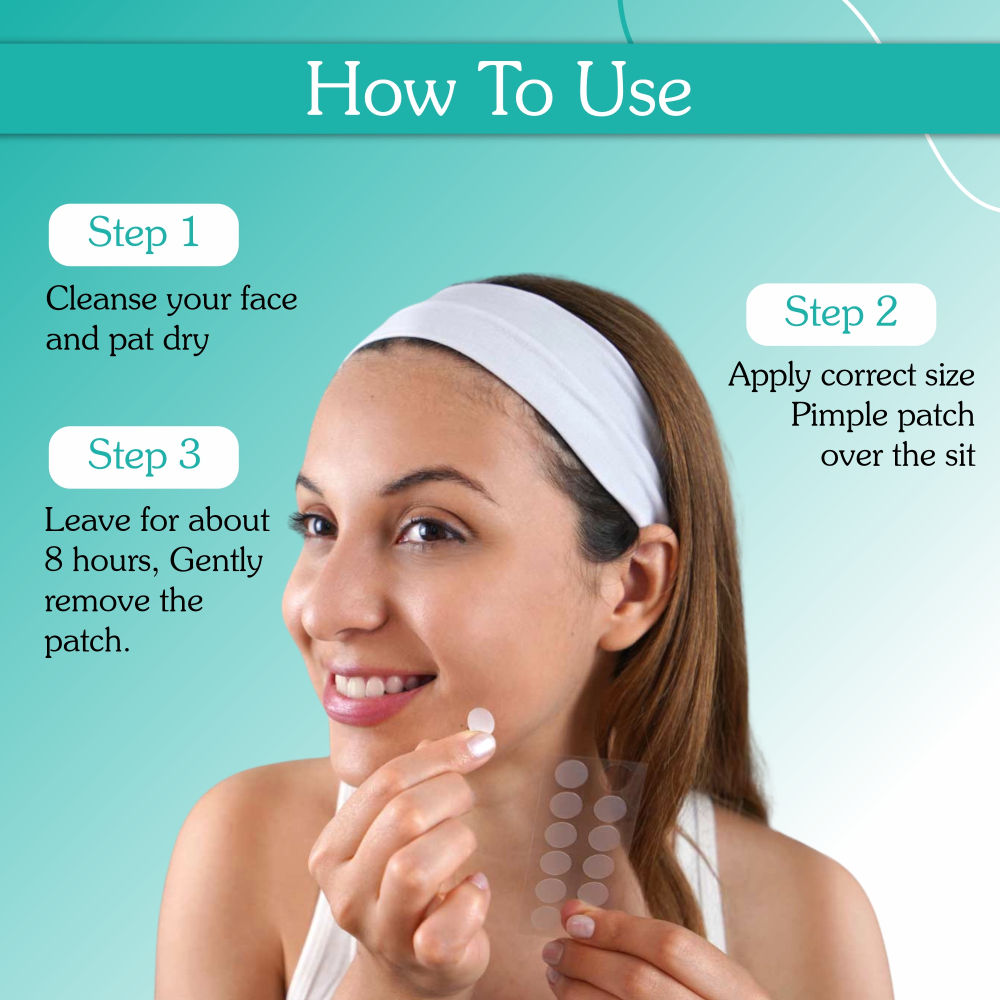 How To Use

Step 1

Cleanse your face and pat dry

Step 2

Apply correct size Pimple patch over the sit

Step 3

Leave for about 8 hours, Gently remove the patch.