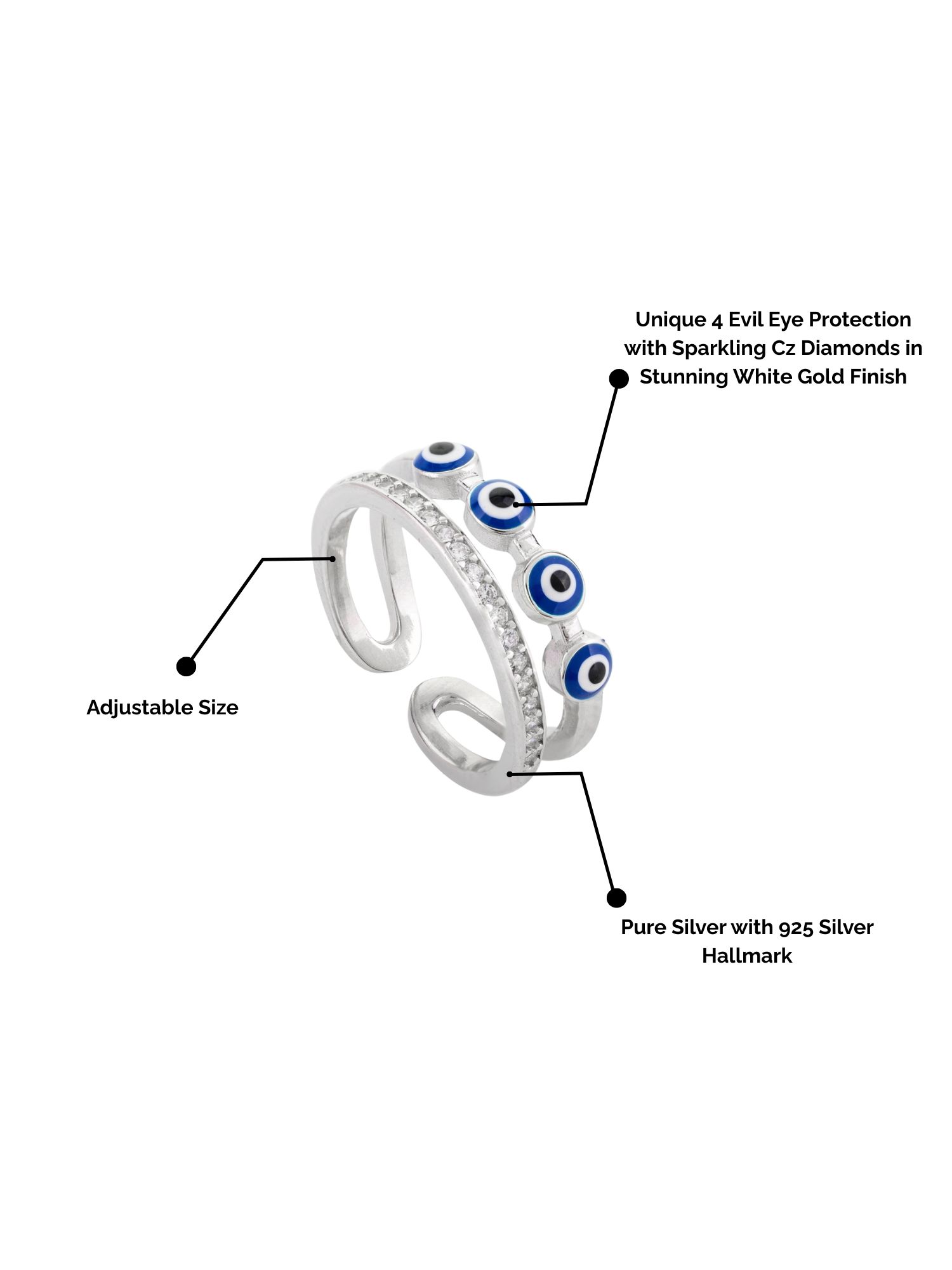 Unique 4 Evil Eye Protection with Sparkling Cz Diamonds in Stunning White Gold Finish

Adjustable Size

Pure Silver with 925 Silver Hallmark