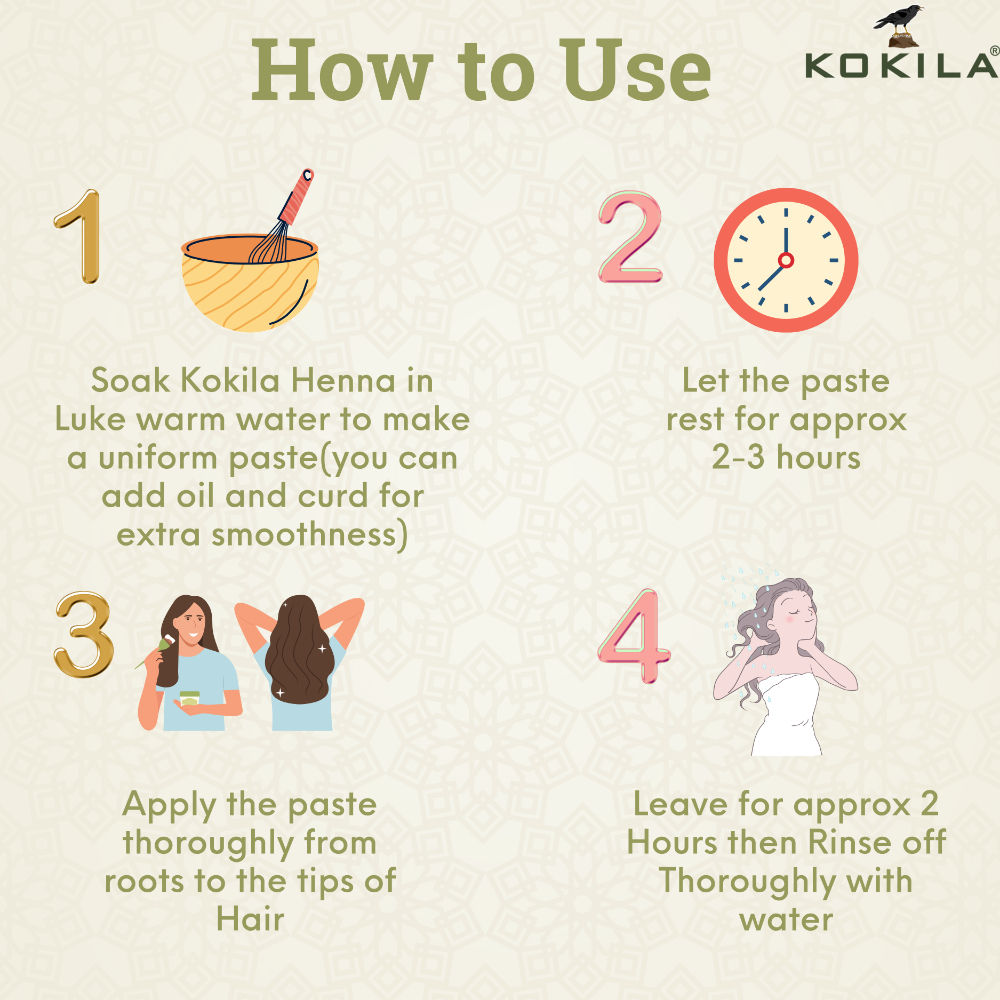 How to Use

KOKILA®

1

Soak Kokila Henna in Luke warm water to make a uniform paste(you can add oil and curd for extra smoothness)

2

Let the paste rest for approx 2-3 hours

3

Apply the paste thoroughly from roots to the tips of Hair

4

Leave for approx 2 Hours then Rinse off Thoroughly with water