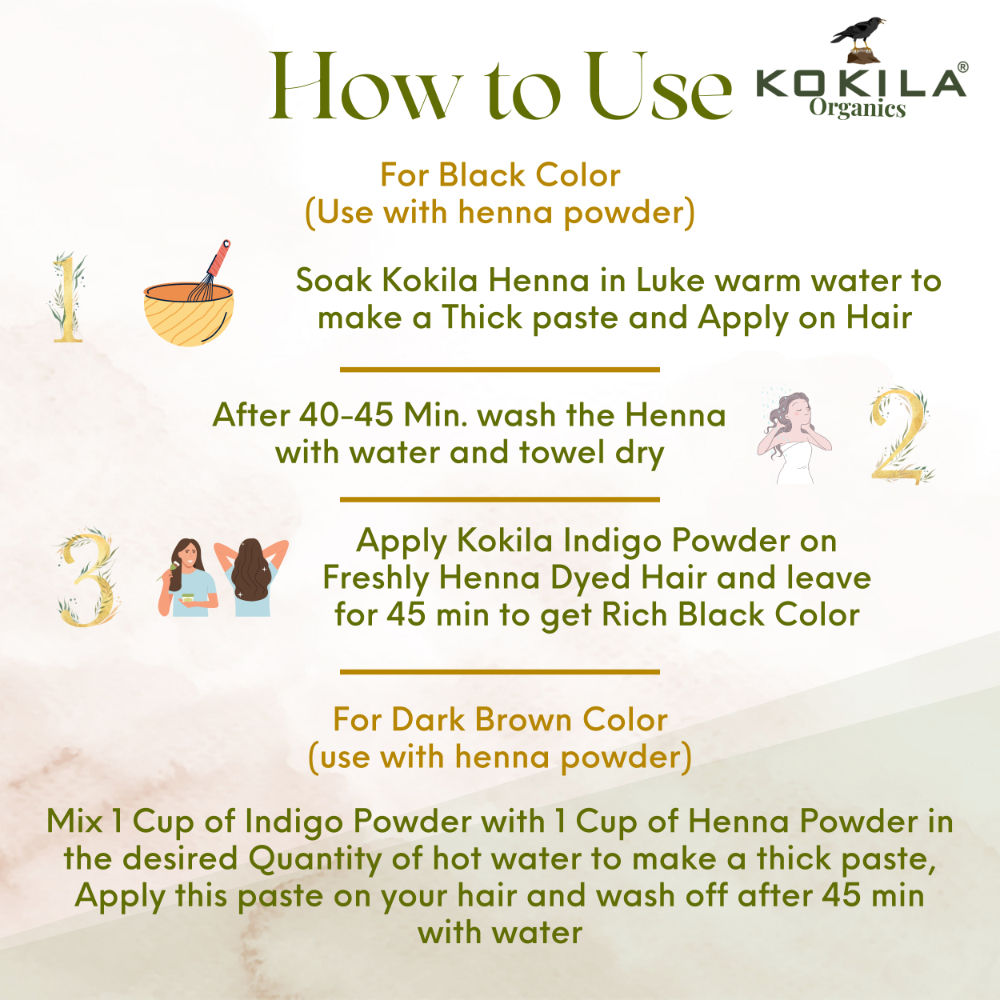 How to Use

KOKILA®
Organics

For Black Color
(Use with henna powder)

1

Soak Kokila Henna in Luke warm water to make a Thick paste and Apply on Hair

After 40-45 Min. wash the Henna with water and towel dry

2

3

Apply Kokila Indigo Powder on Freshly Henna Dyed Hair and leave for 45 min to get Rich Black Color

For Dark Brown Color
(use with henna powder)

Mix 1 Cup of Indigo Powder with 1 Cup of Henna Powder in the desired Quantity of hot water to make a thick paste, Apply this paste on your hair and wash off after 45 min with water