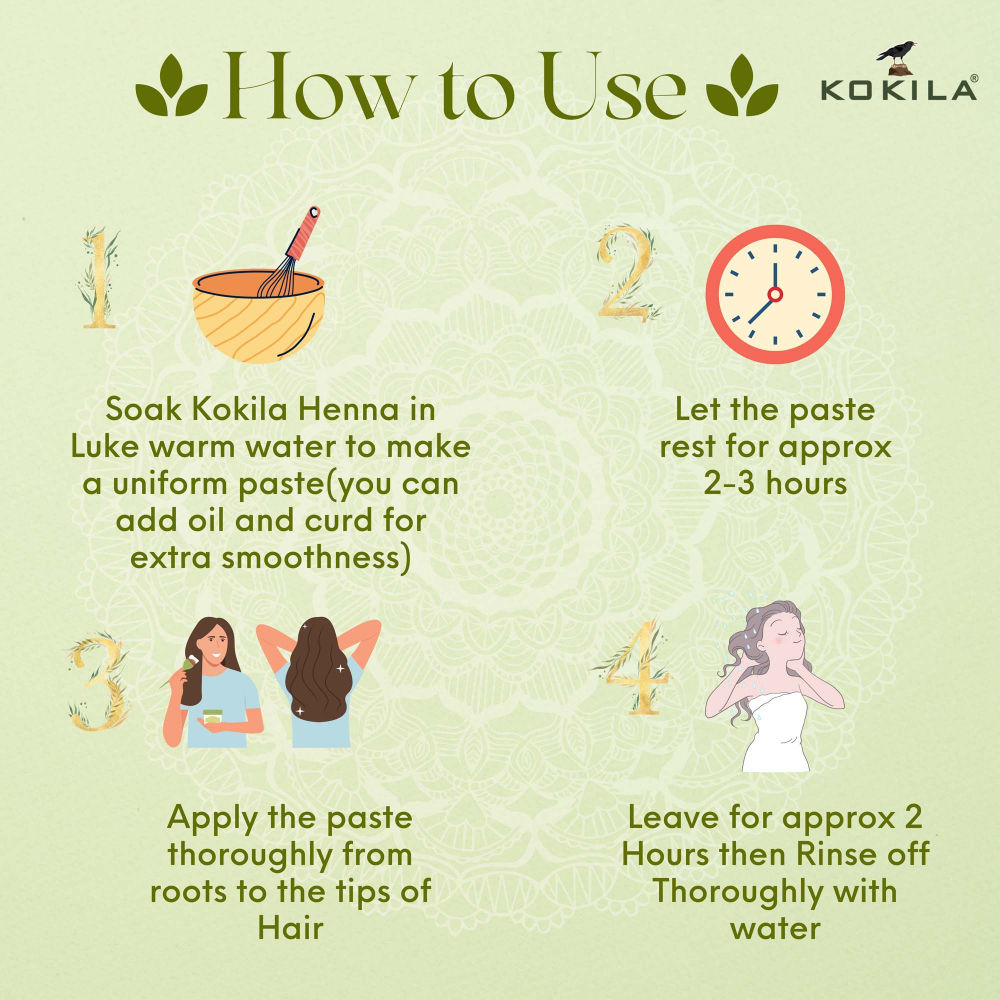 How to Use

KOKILA®

1

Soak Kokila Henna in Luke warm water to make a uniform paste(you can add oil and curd for extra smoothness)

2

Let the paste rest for approx 2-3 hours

3

Apply the paste thoroughly from roots to the tips of Hair

4

Leave for approx 2 Hours then Rinse off Thoroughly with water