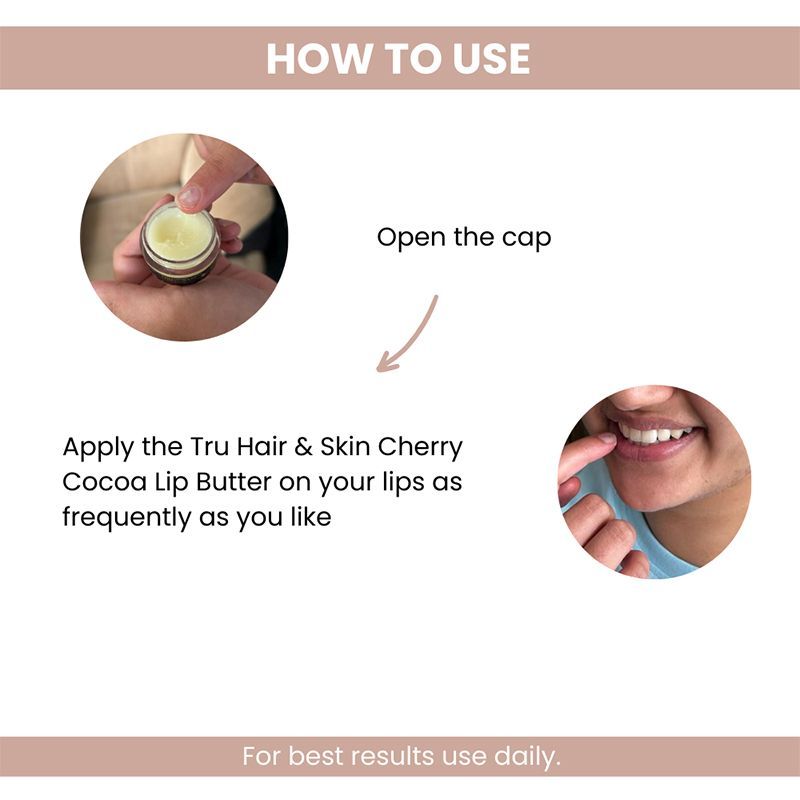 HOW TO USE

Open the cap

Apply the Tru Hair & Skin Cherry Cocoa Lip Butter on your lips as frequently as you like

For best results use daily.