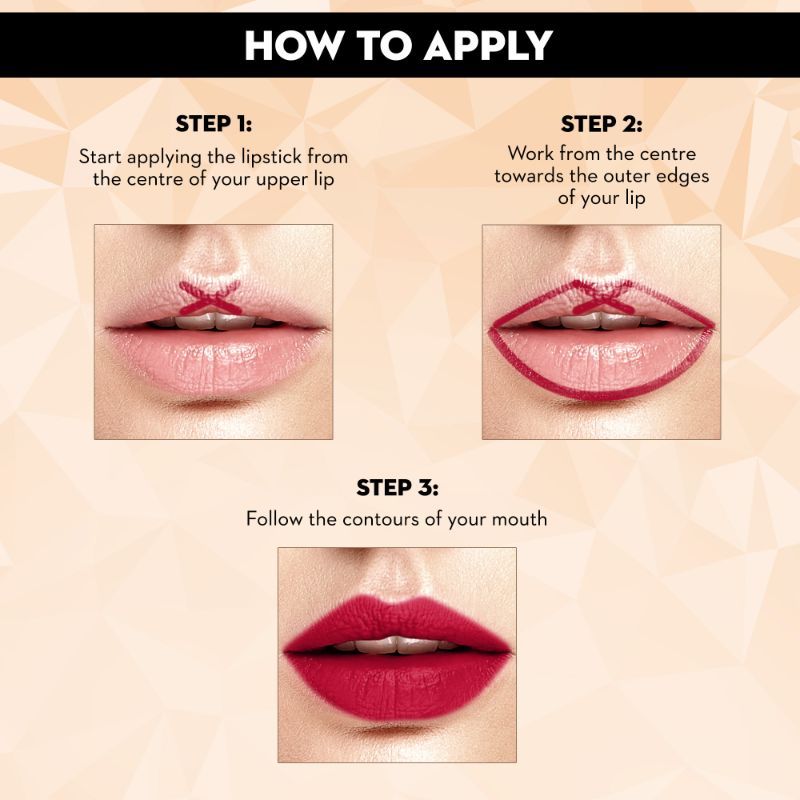 HOW TO APPLY

STEP 1:
Start applying the lipstick from the centre of your upper lip

STEP 2:
Work from the centre towards the outer edges of your lip

STEP 3:
Follow the contours of your mouth